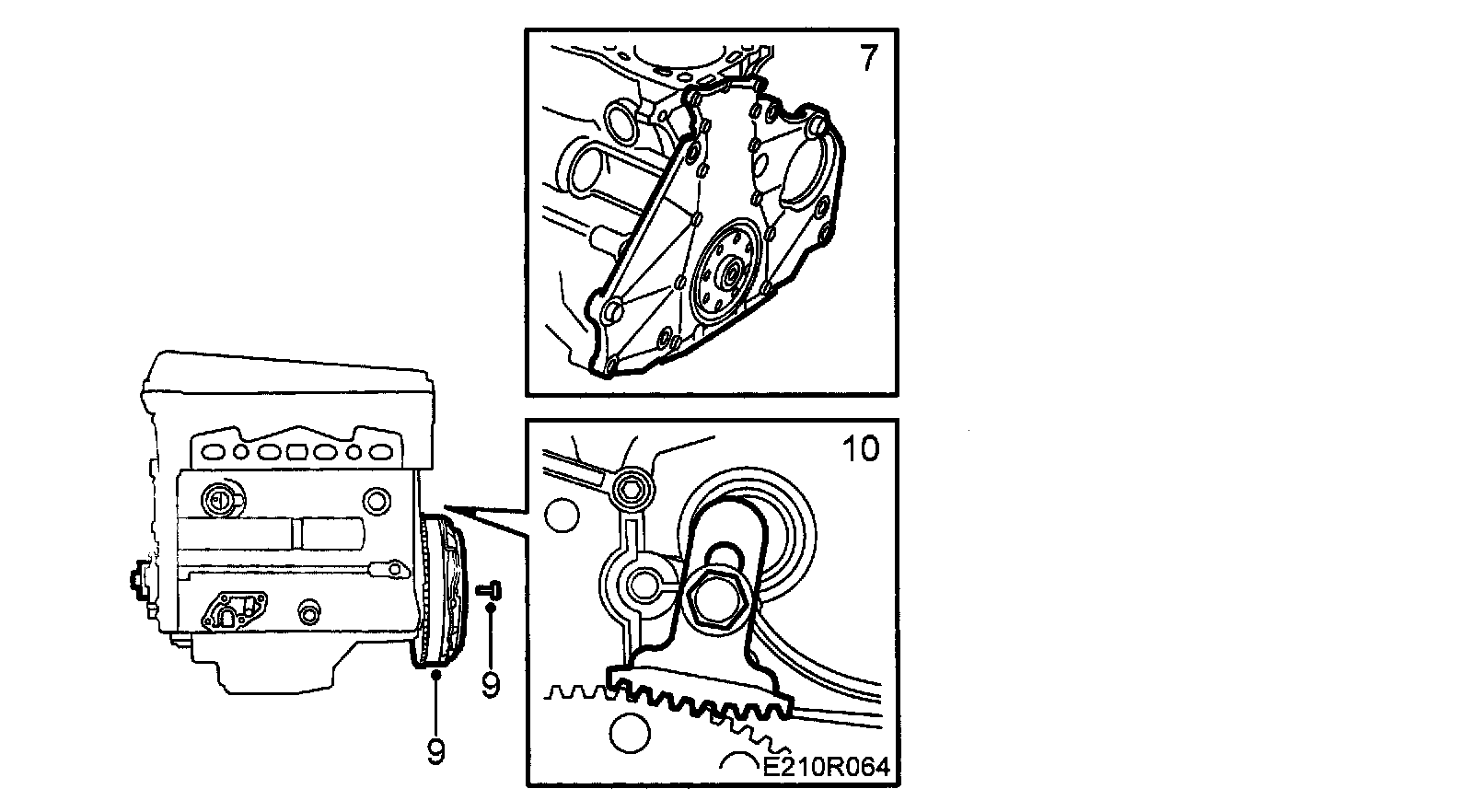 7

10

9

9

E210R064