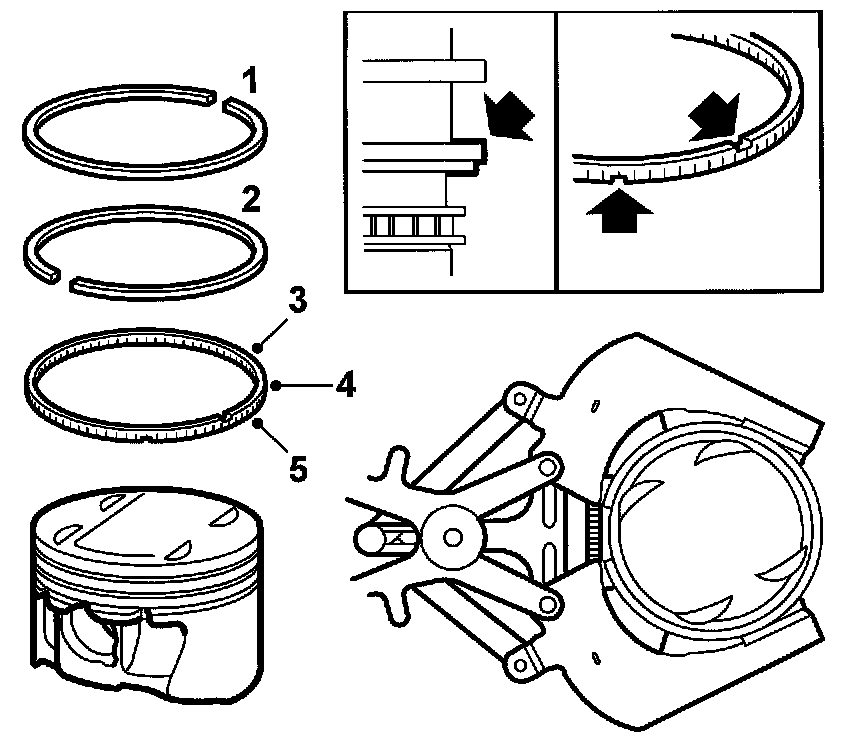 1
2
3
4
5