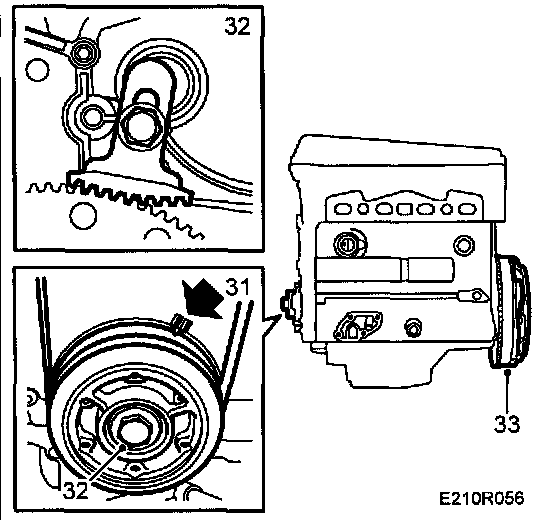 32

31

32

33

E210R056