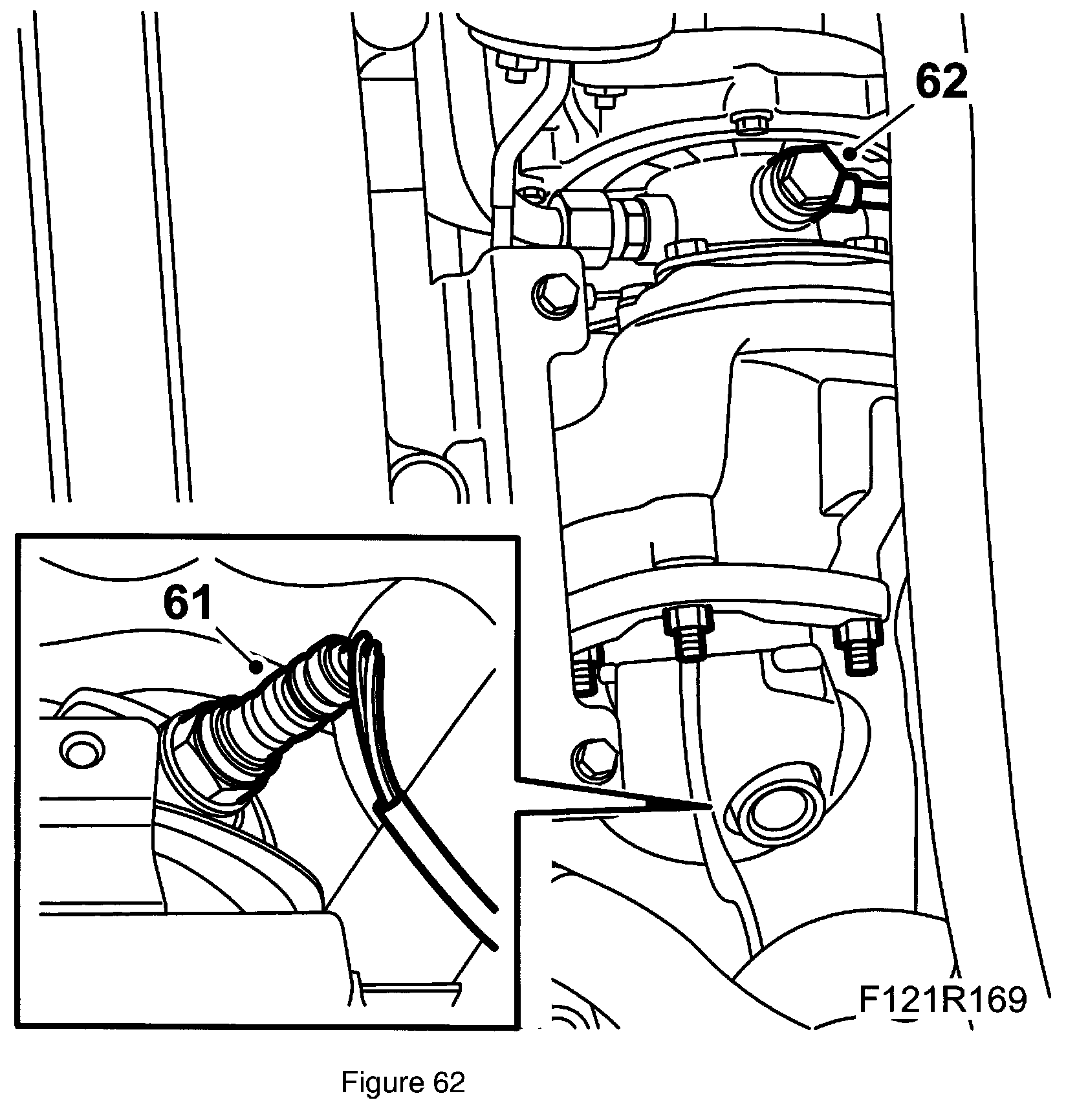 62

61

F121R169

Figure 62