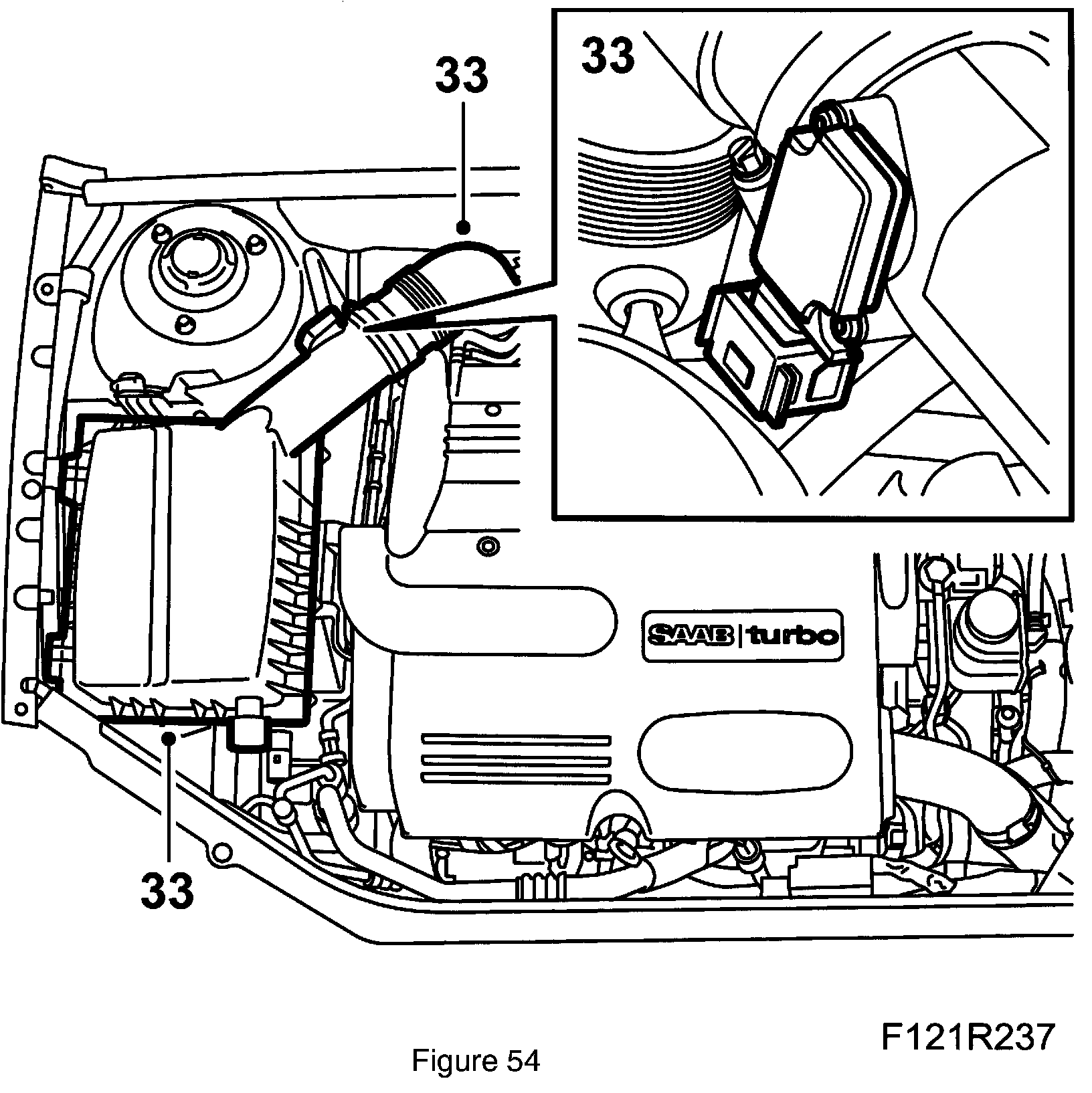 33

33

SAAB | turbo

33

F121R237

Figure 54