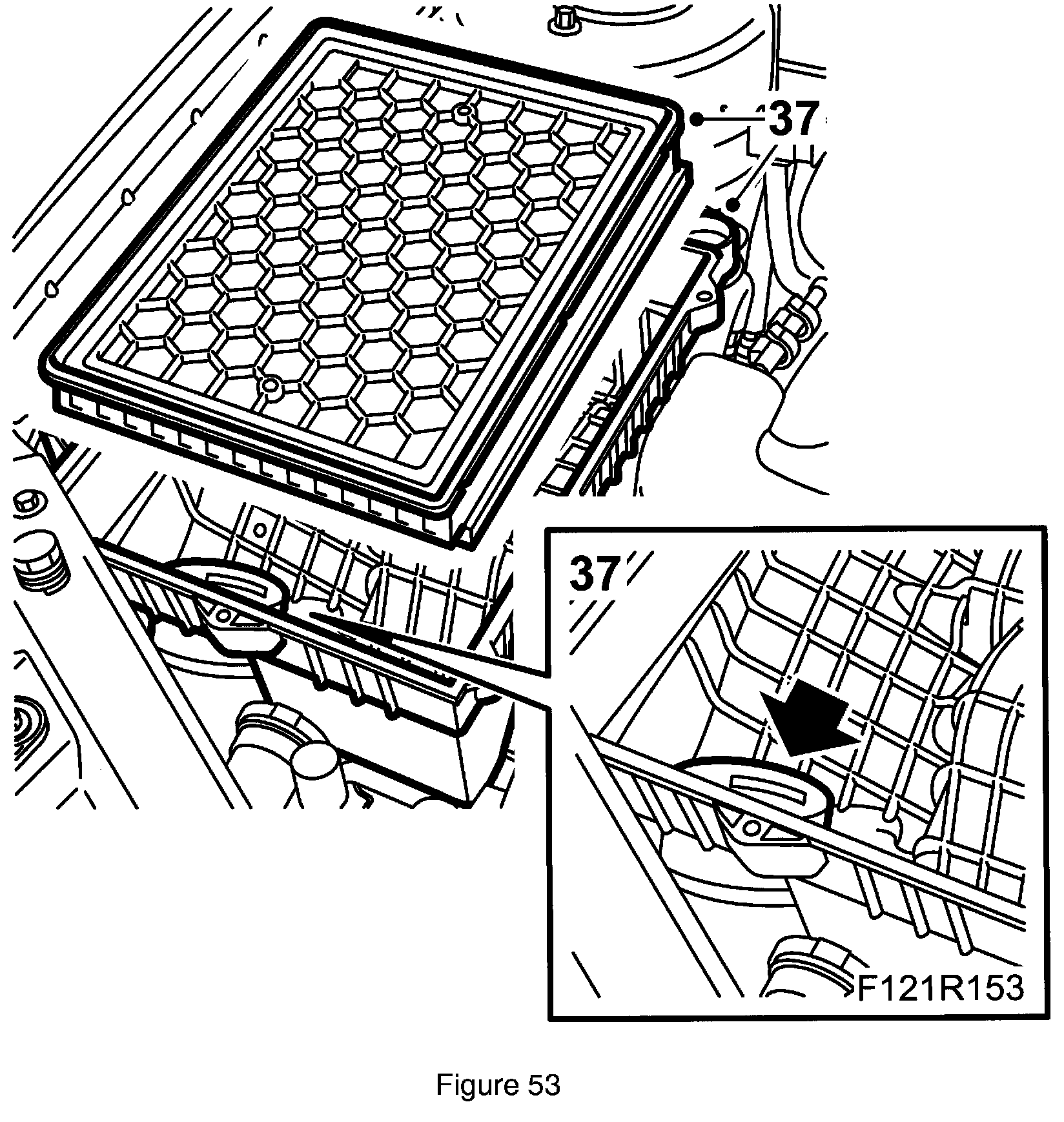 37

37

F121R153

Figure 53