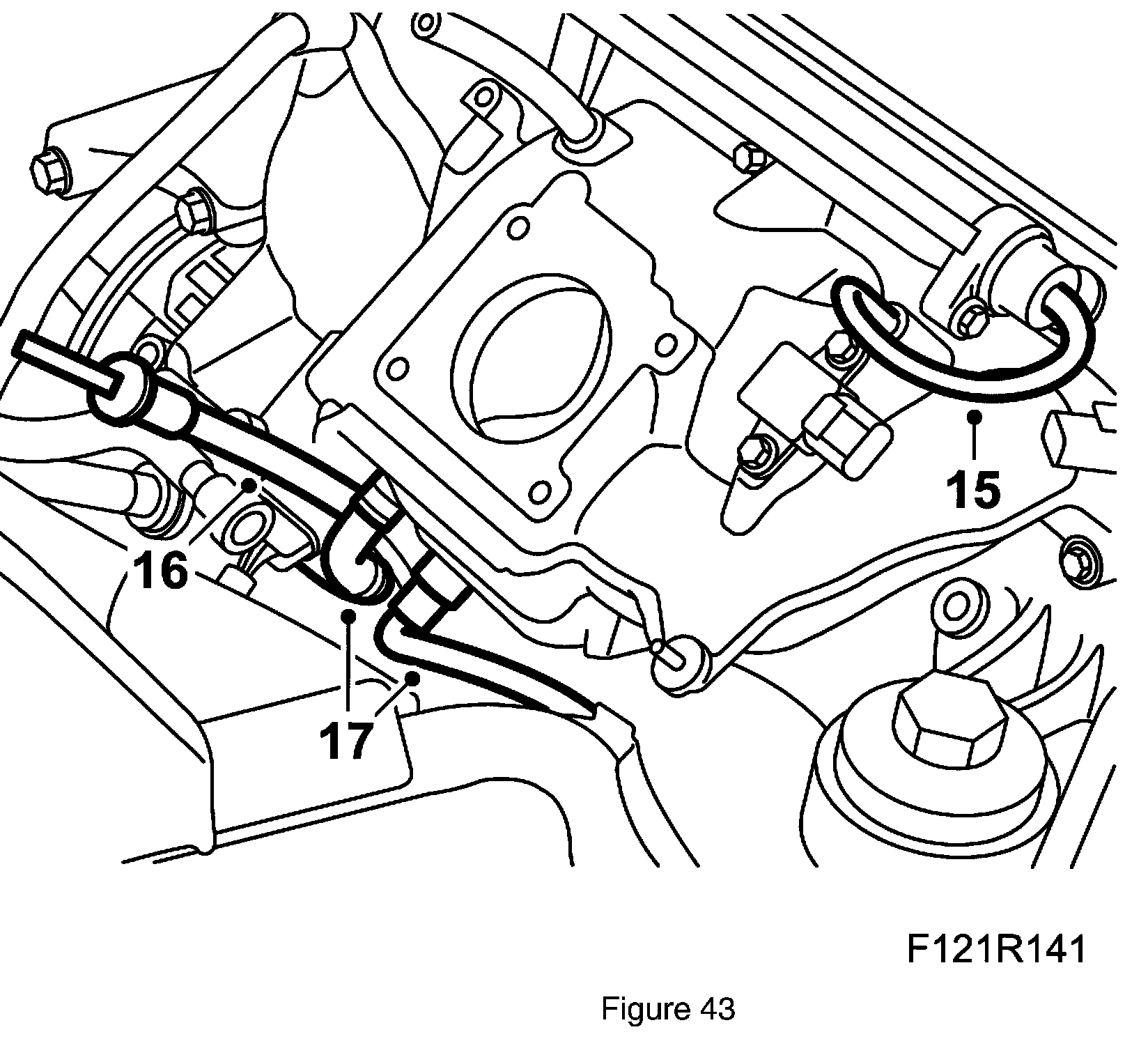 15

16

17

F121R141

Figure 43