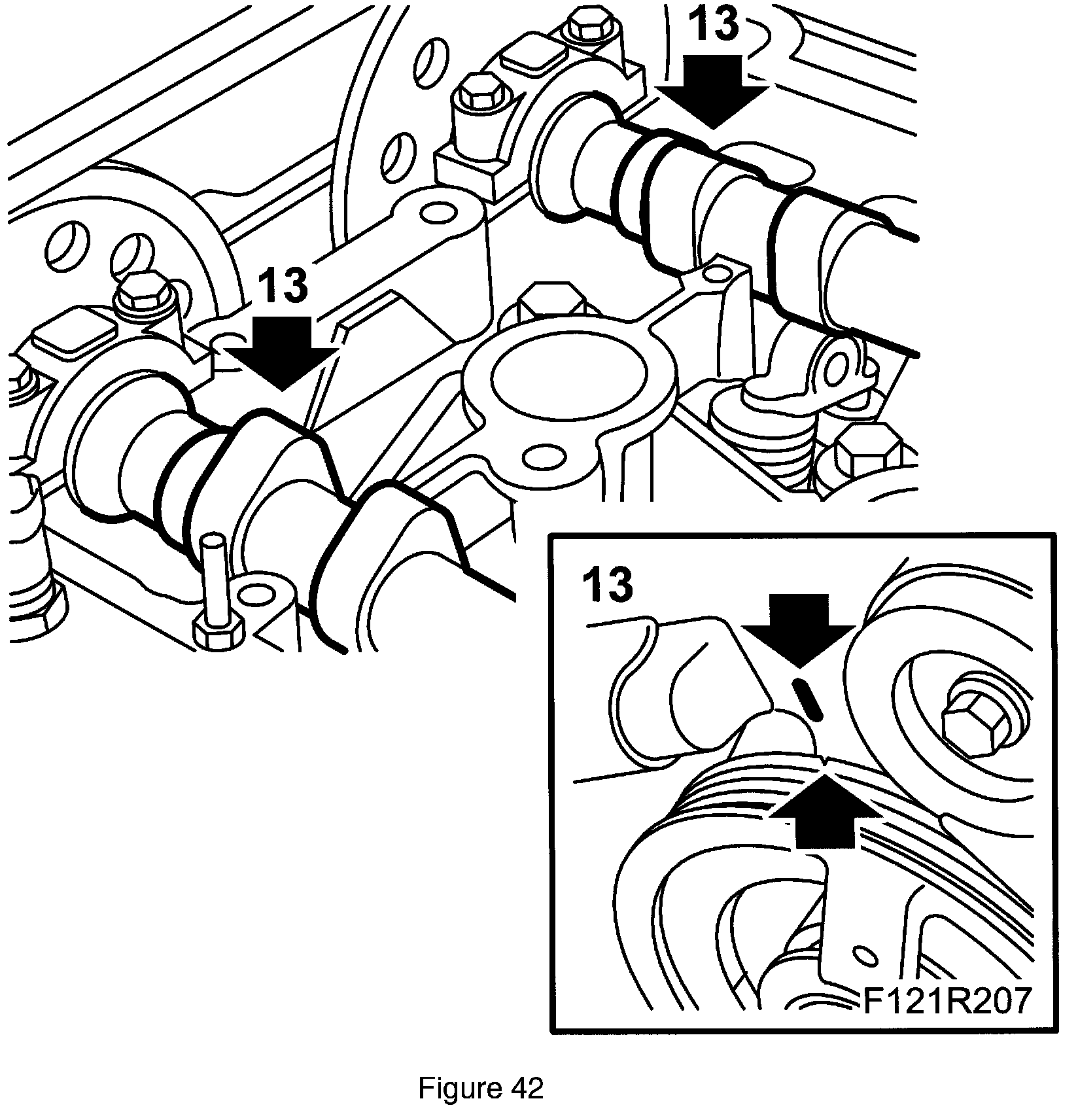 13

13

13

F121R207

Figure 42