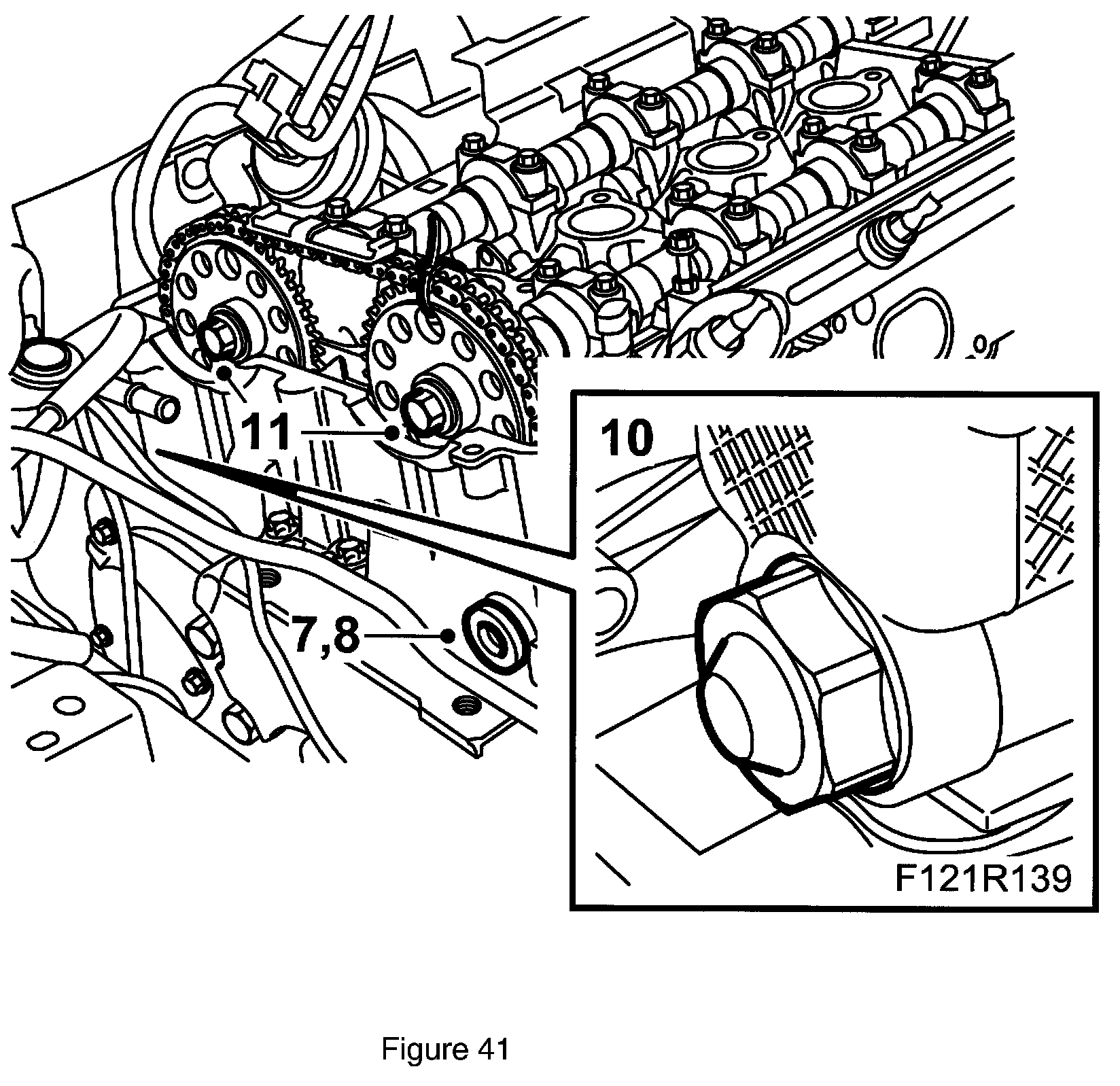 11

10

7,8

F121R139

Figure 41