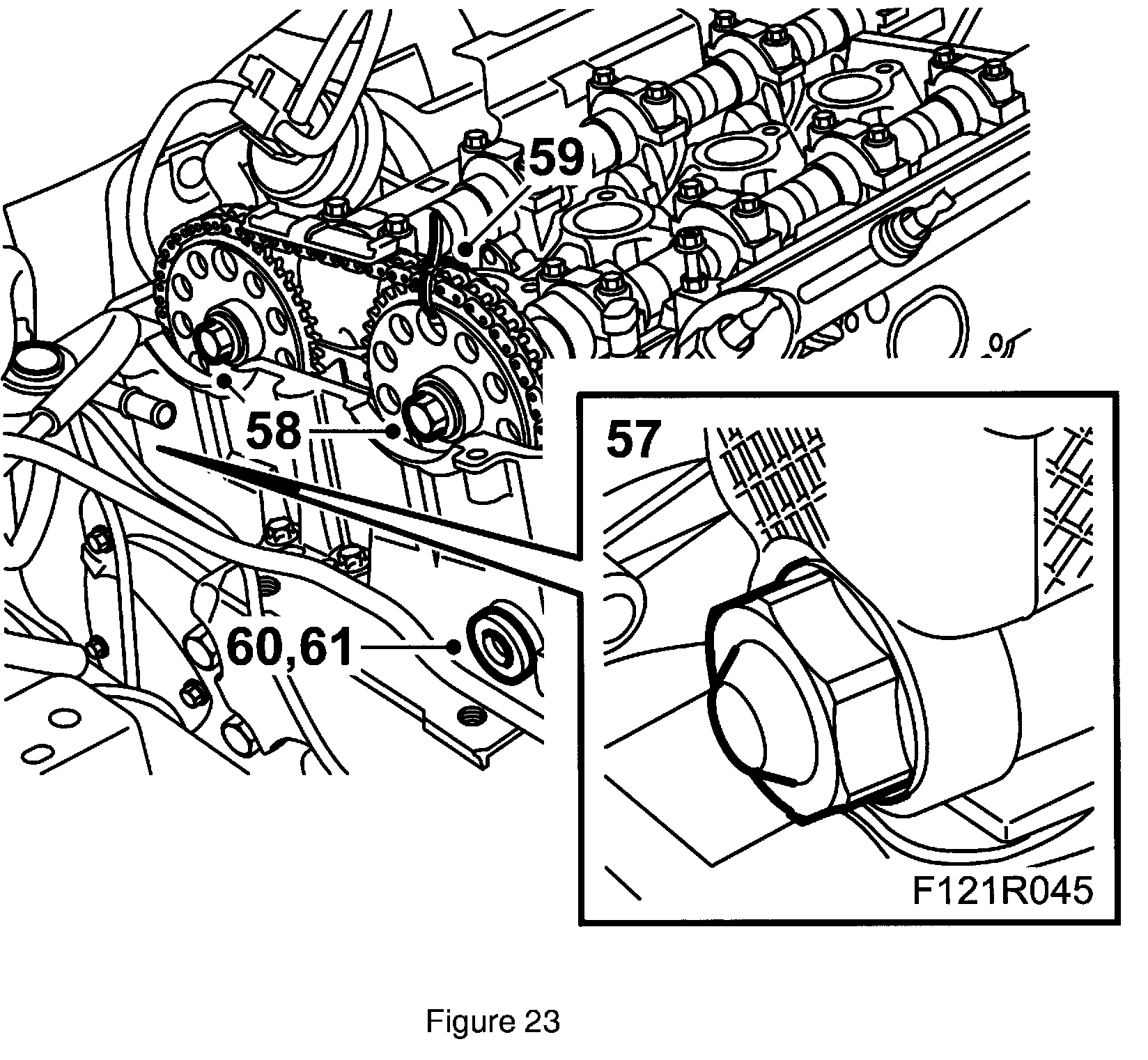 59

58

57

60,61

F121R045

Figure 23