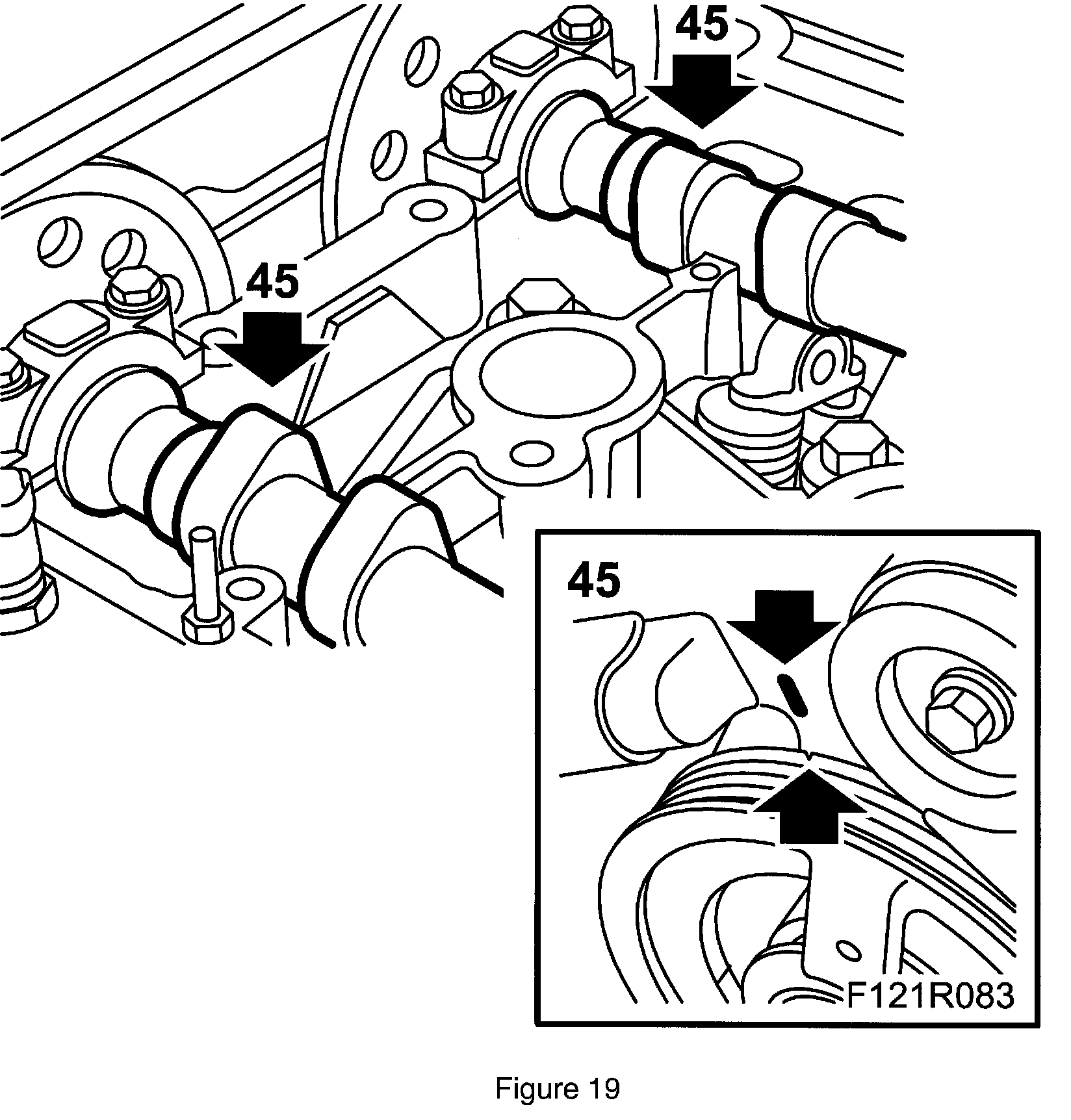 45

45

45

F121R083

Figure 19