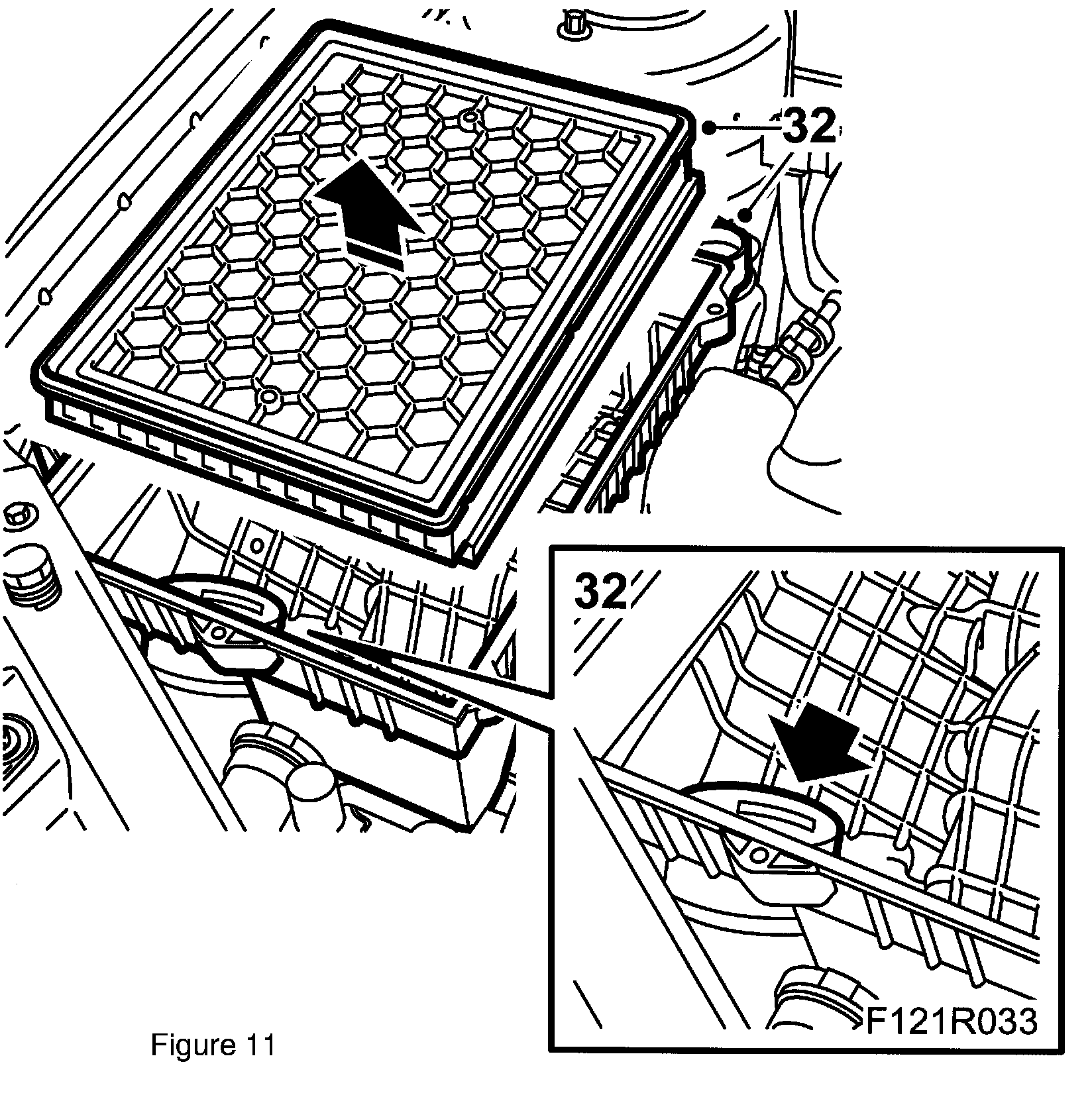 32

32

F121R033

Figure 11