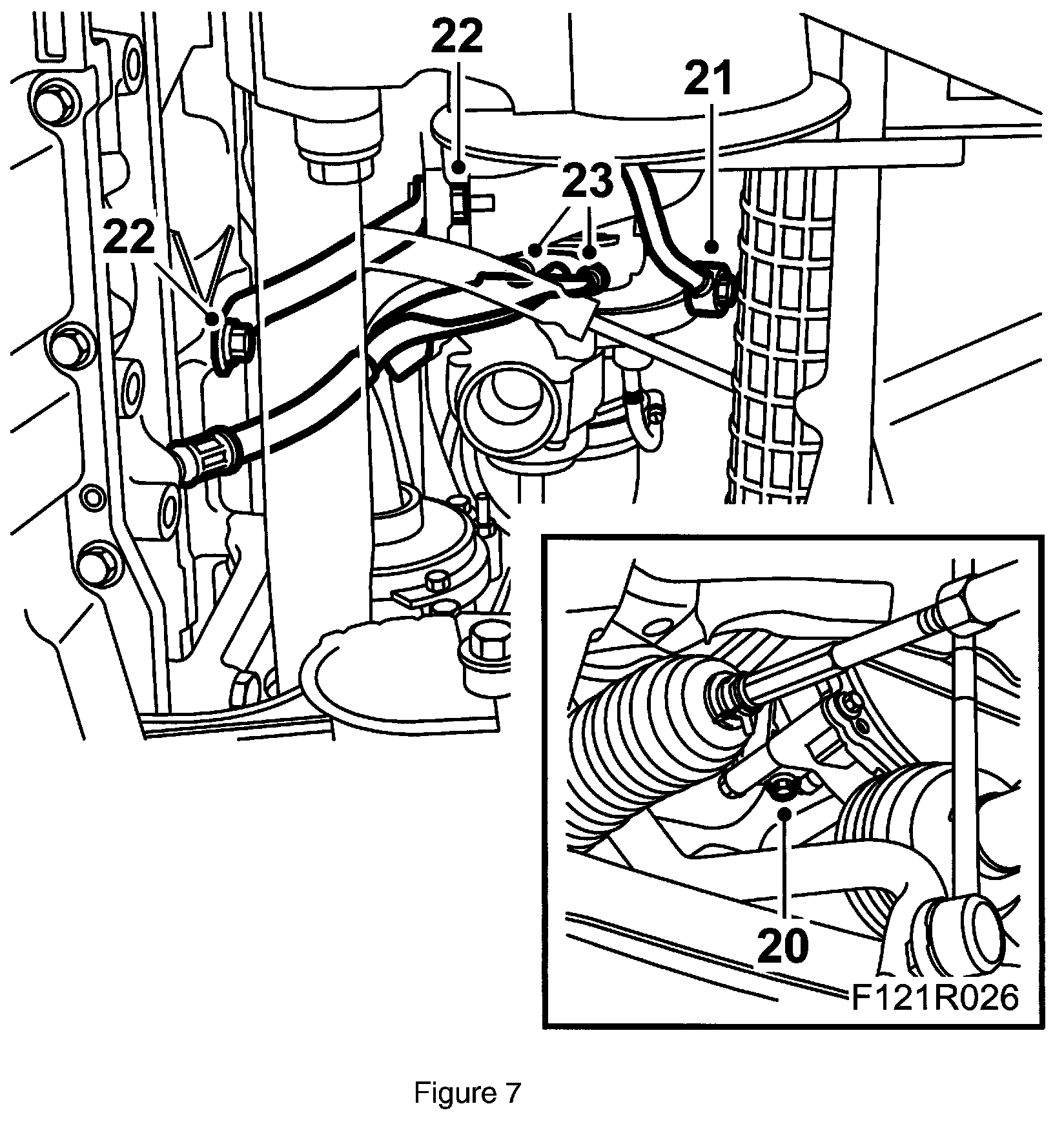 22
21
23
22
20
F121R026
Figure 7