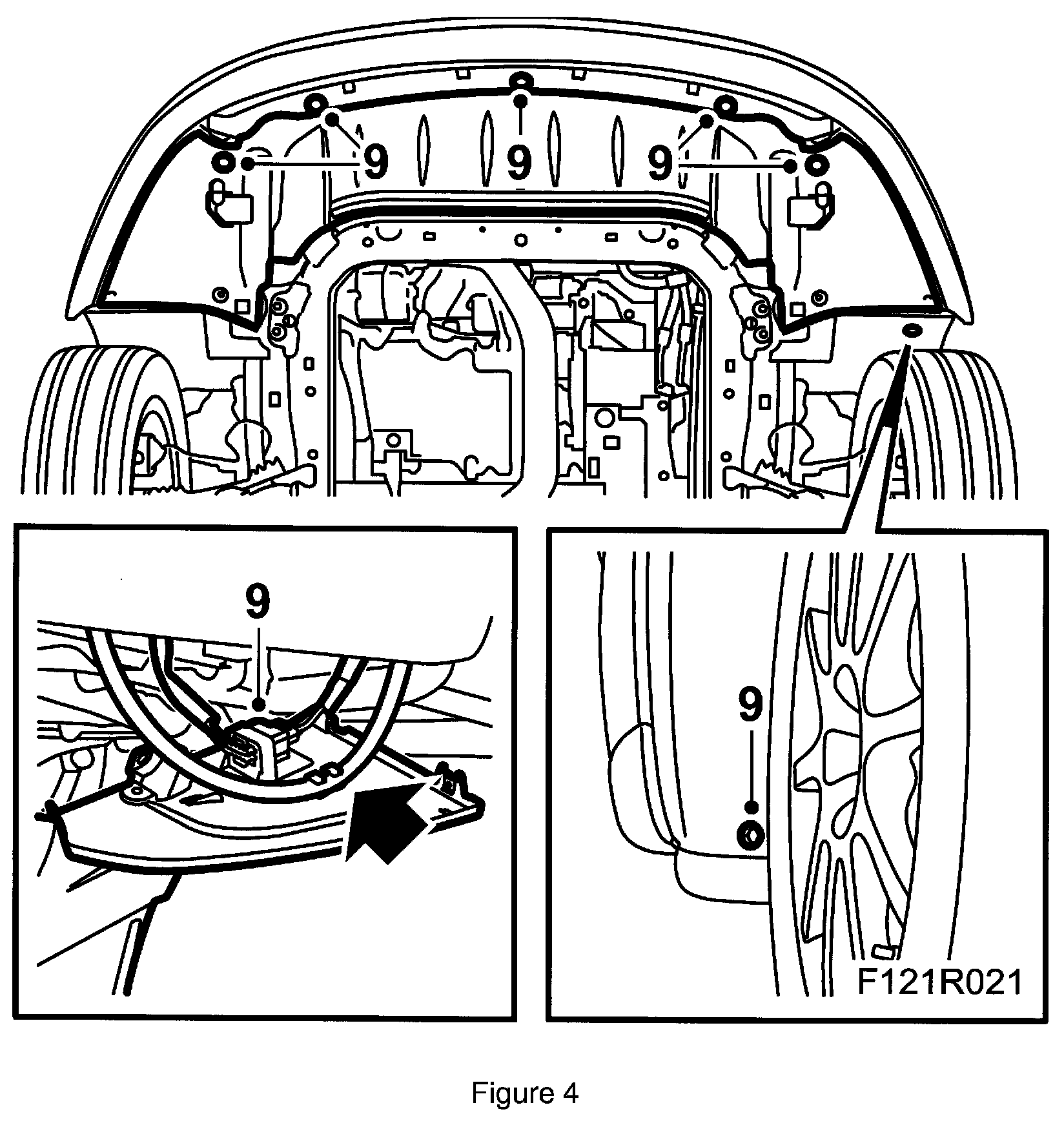 9
9
9

9

9
F121R021

Figure 4