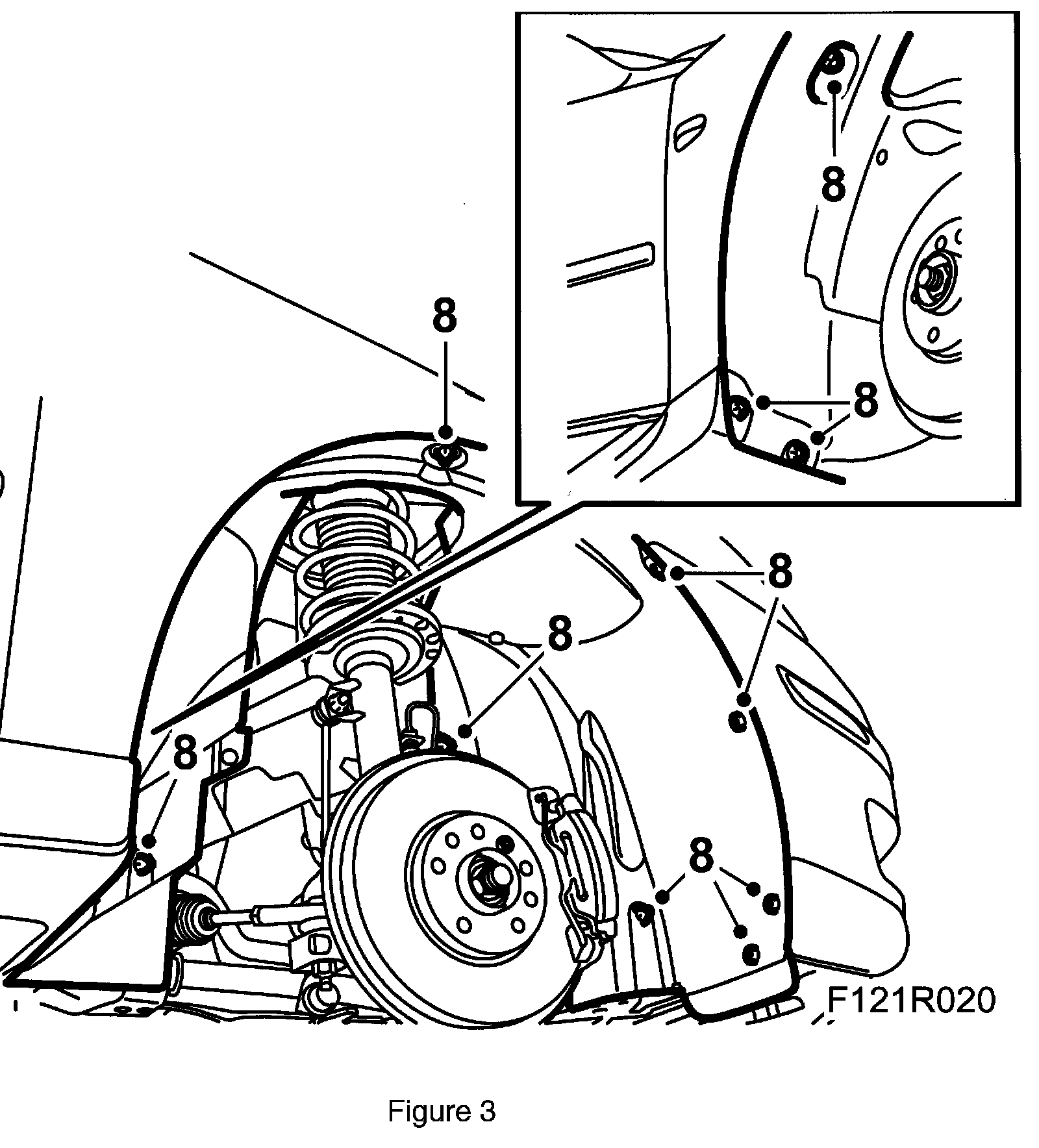 8

8

8

8

8

8

8

8

F121R020

Figure 3