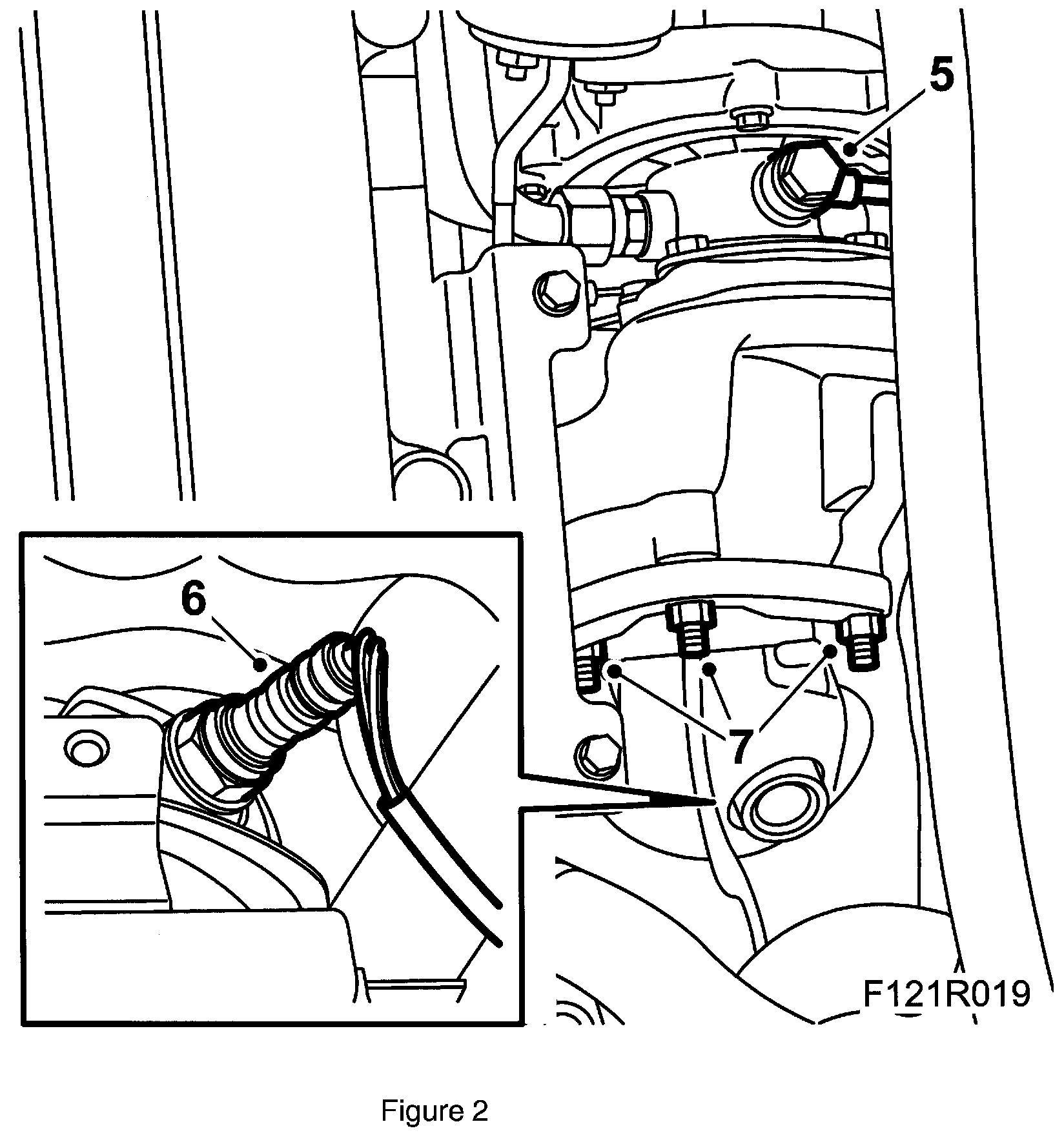 5

6

7

F121R019

Figure 2