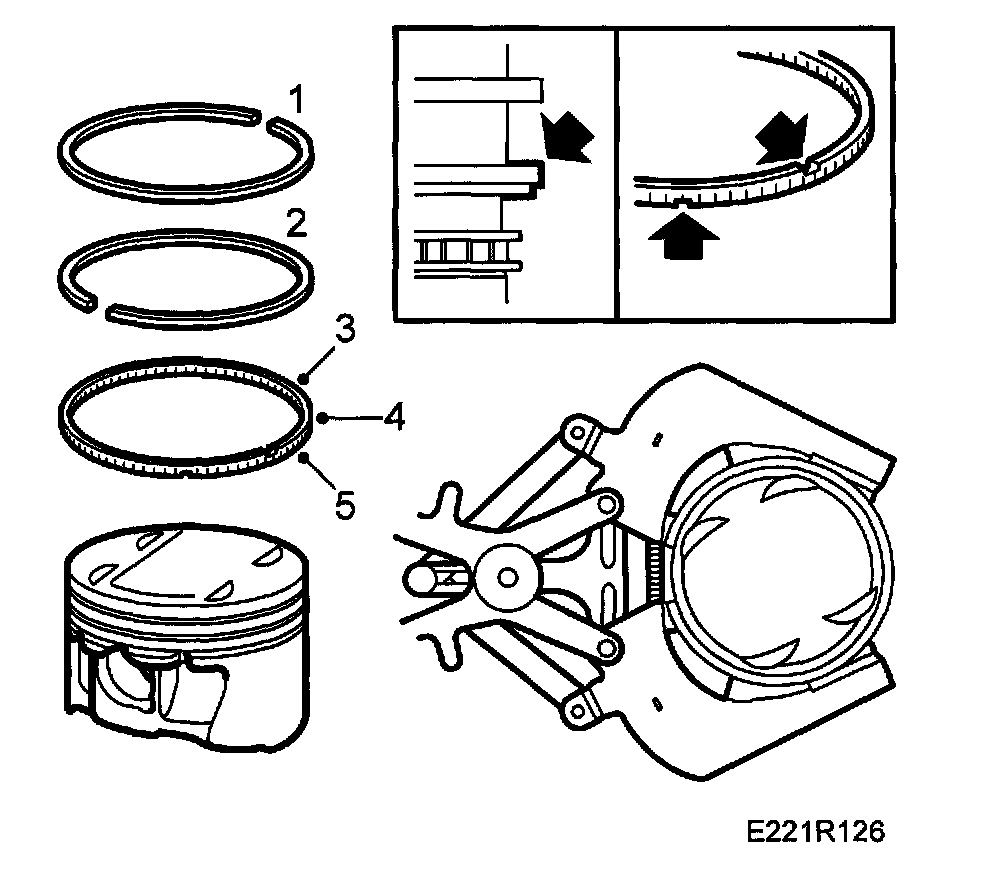 1
2
3
4
5
E221R126