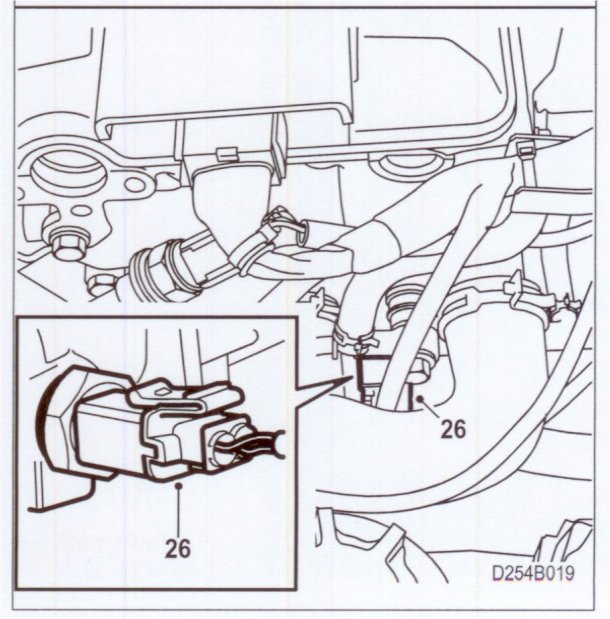 26

26

D254B019