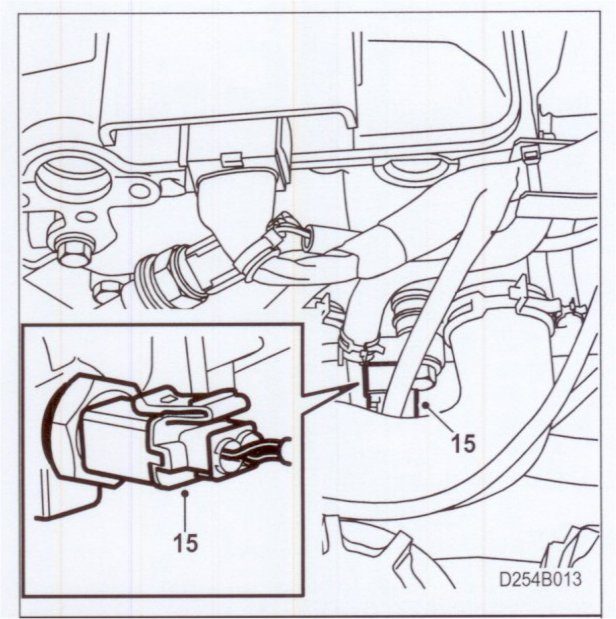 15

15

D254B013