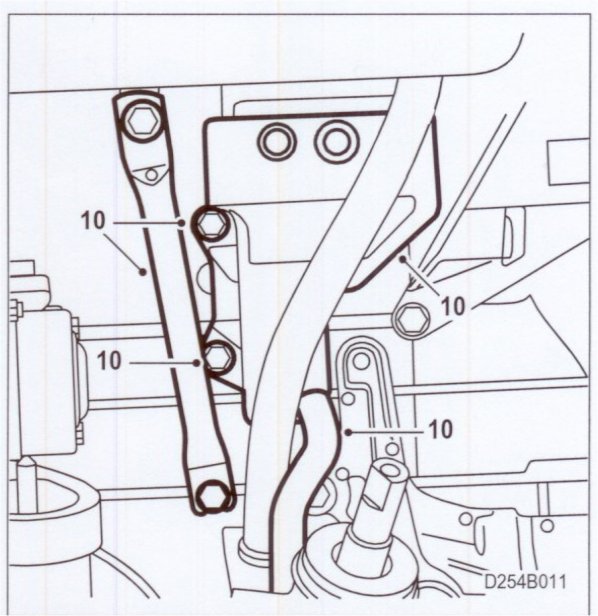 10
10
10
10
D254B011