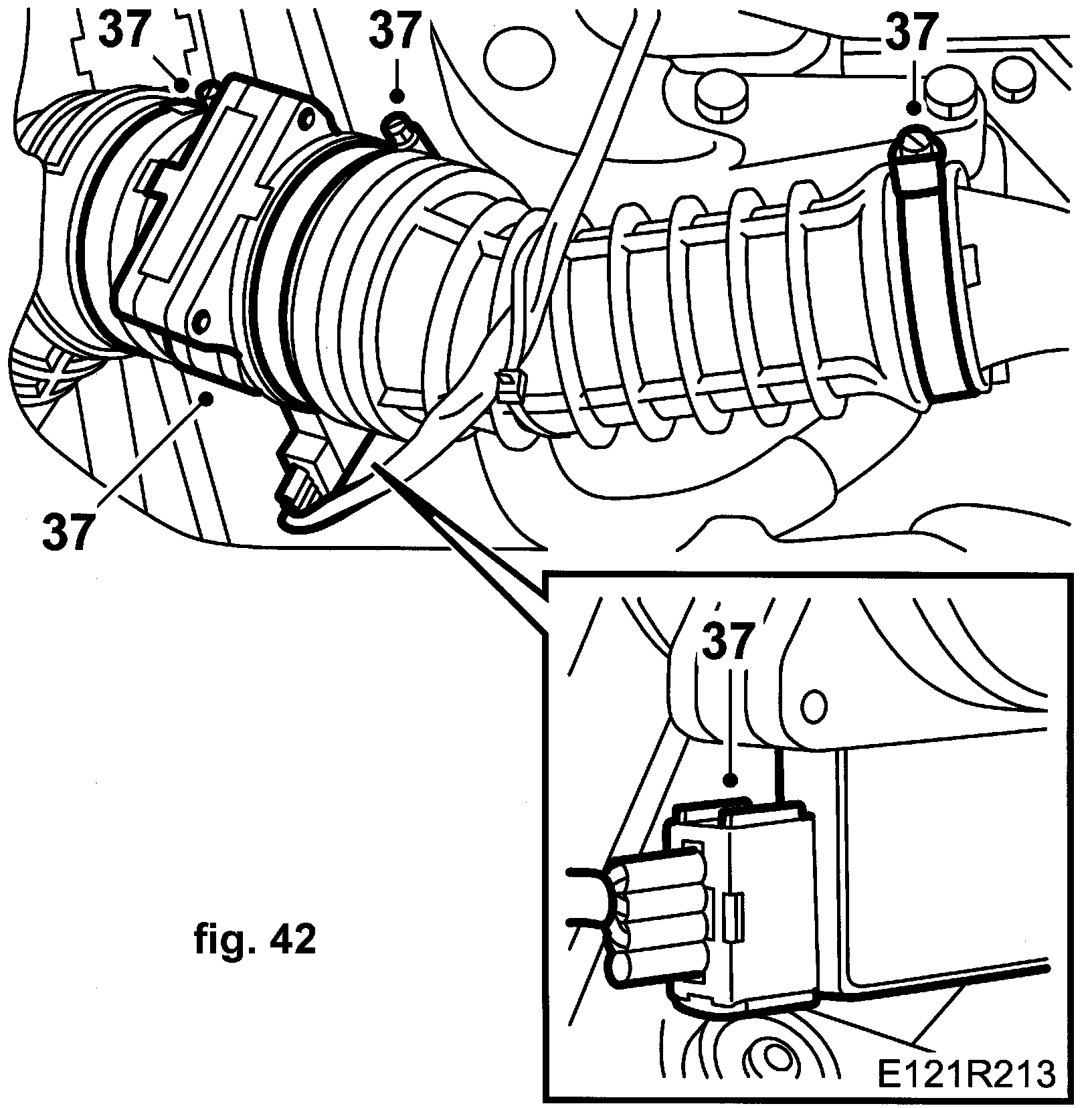 37
37
37
37
37
fig. 42
E121R213