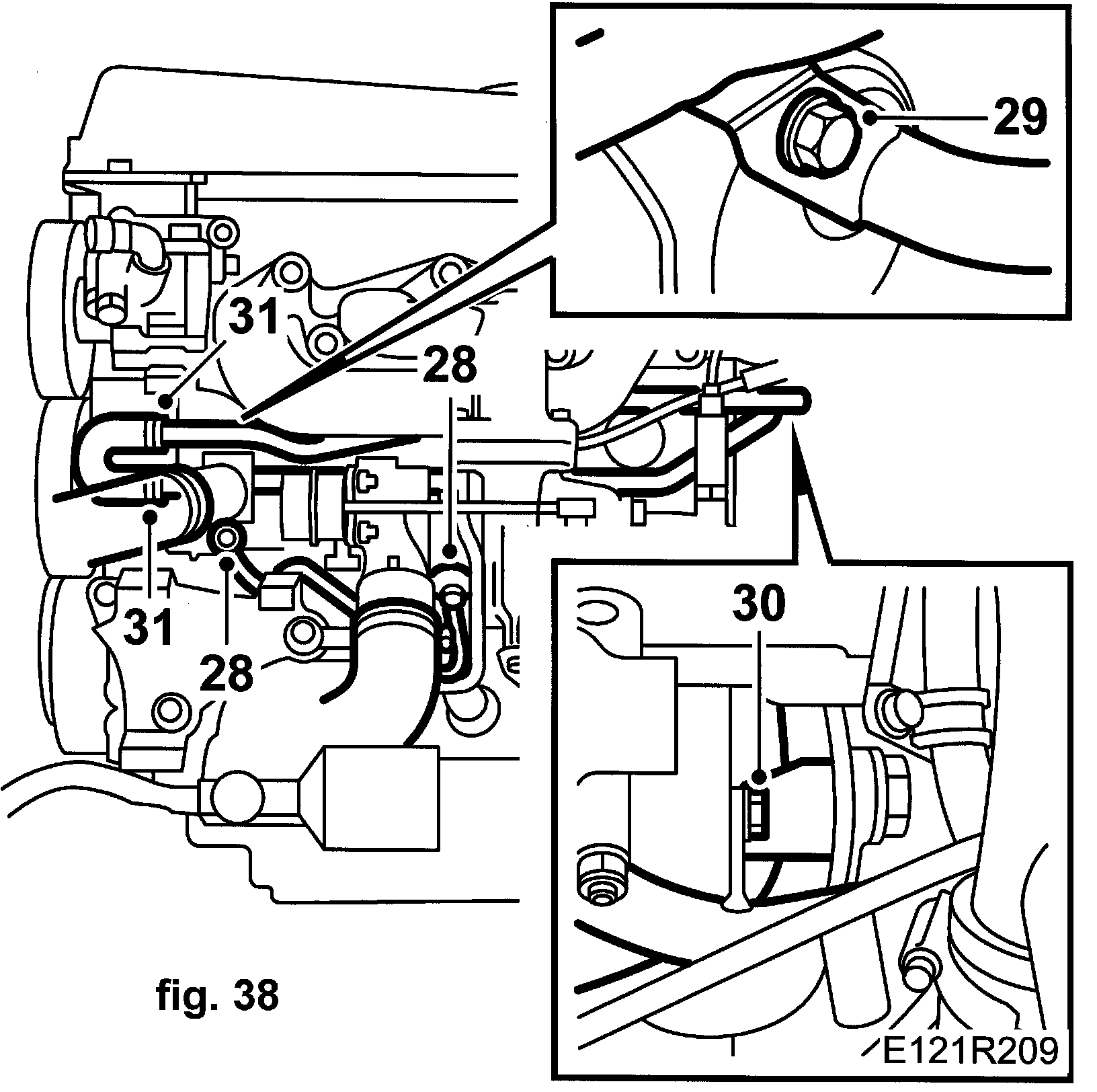 29

31

28

31

28

30

fig. 38

E121R209