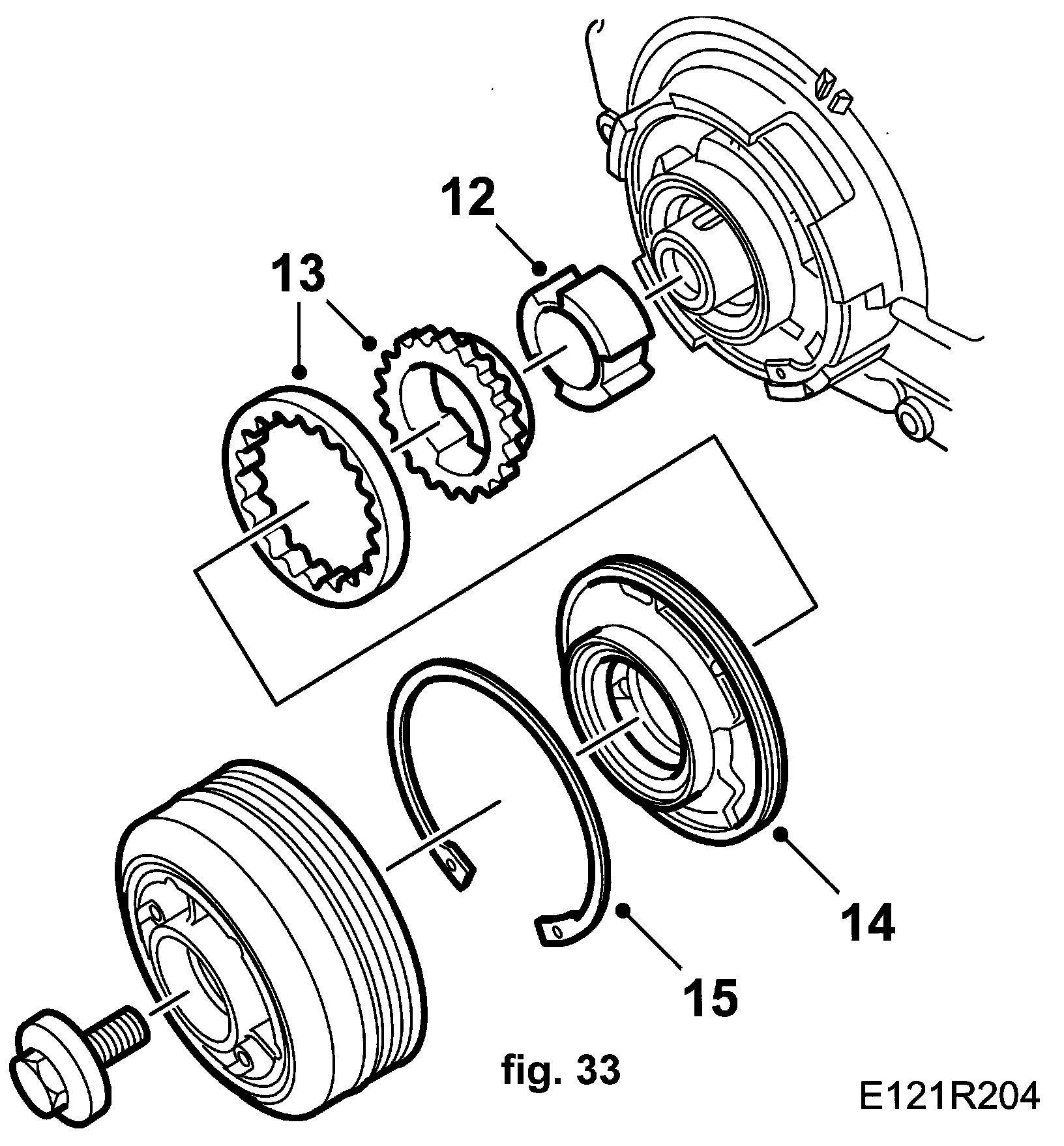 12
13
14
15
fig. 33
E121R204