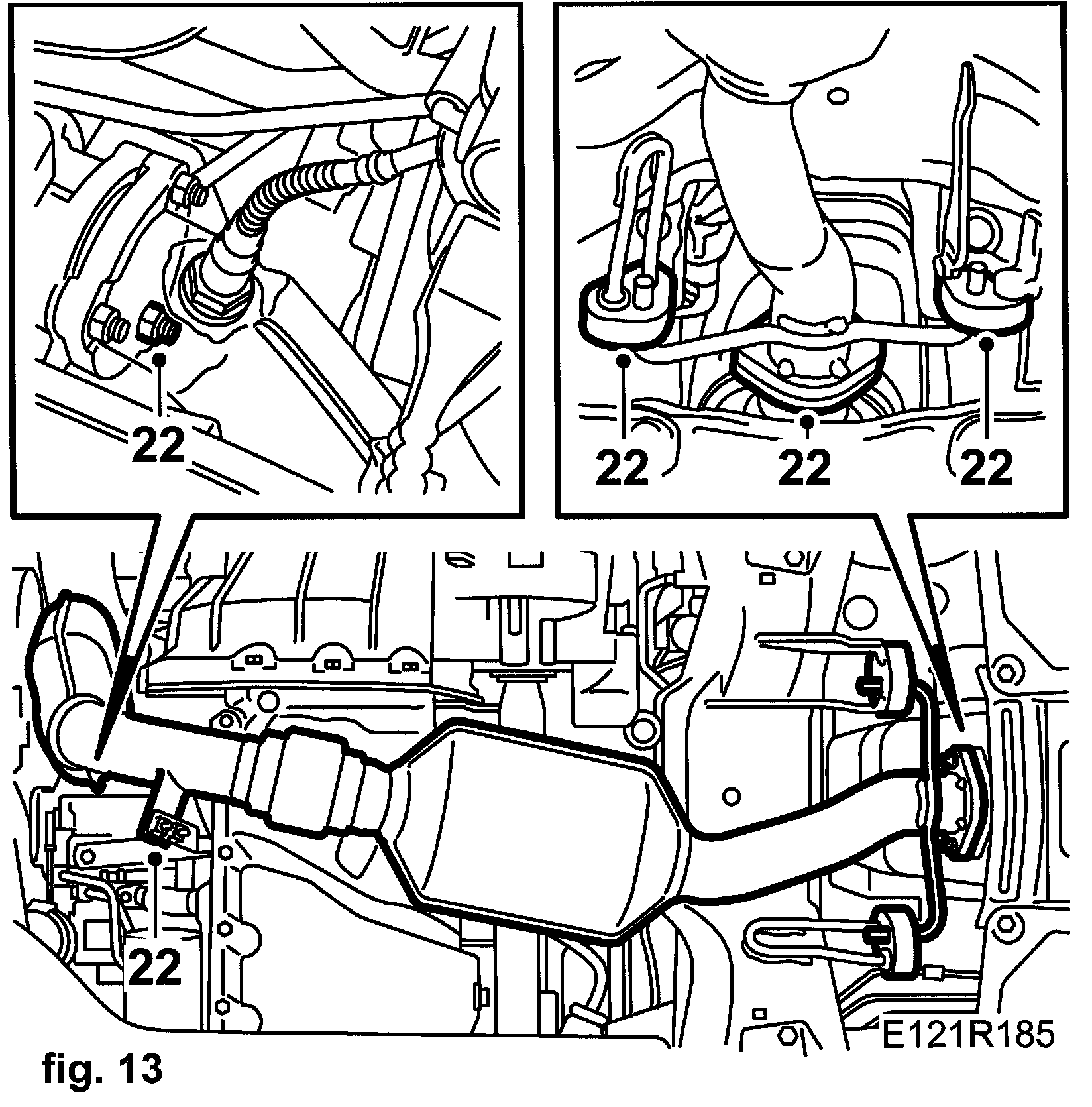 22

22 22 22

22

E121R185

fig. 13