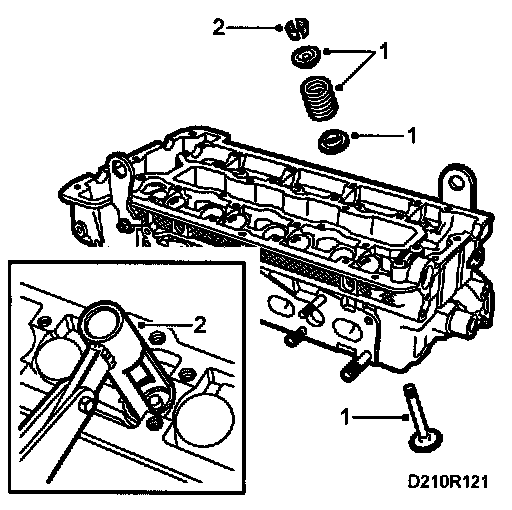 2
1
1
2
1
D210R121