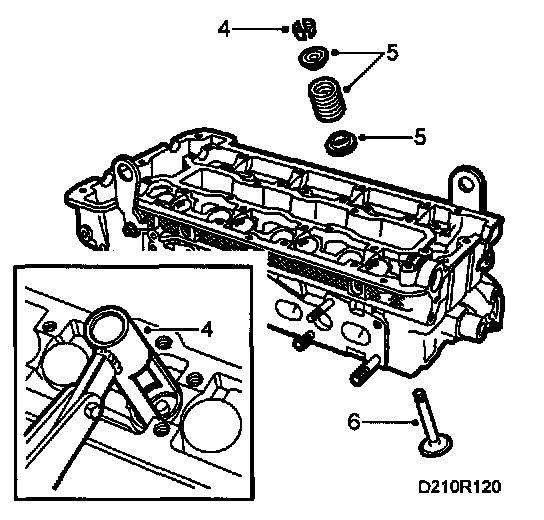 4
5
5
4
6
D210R120