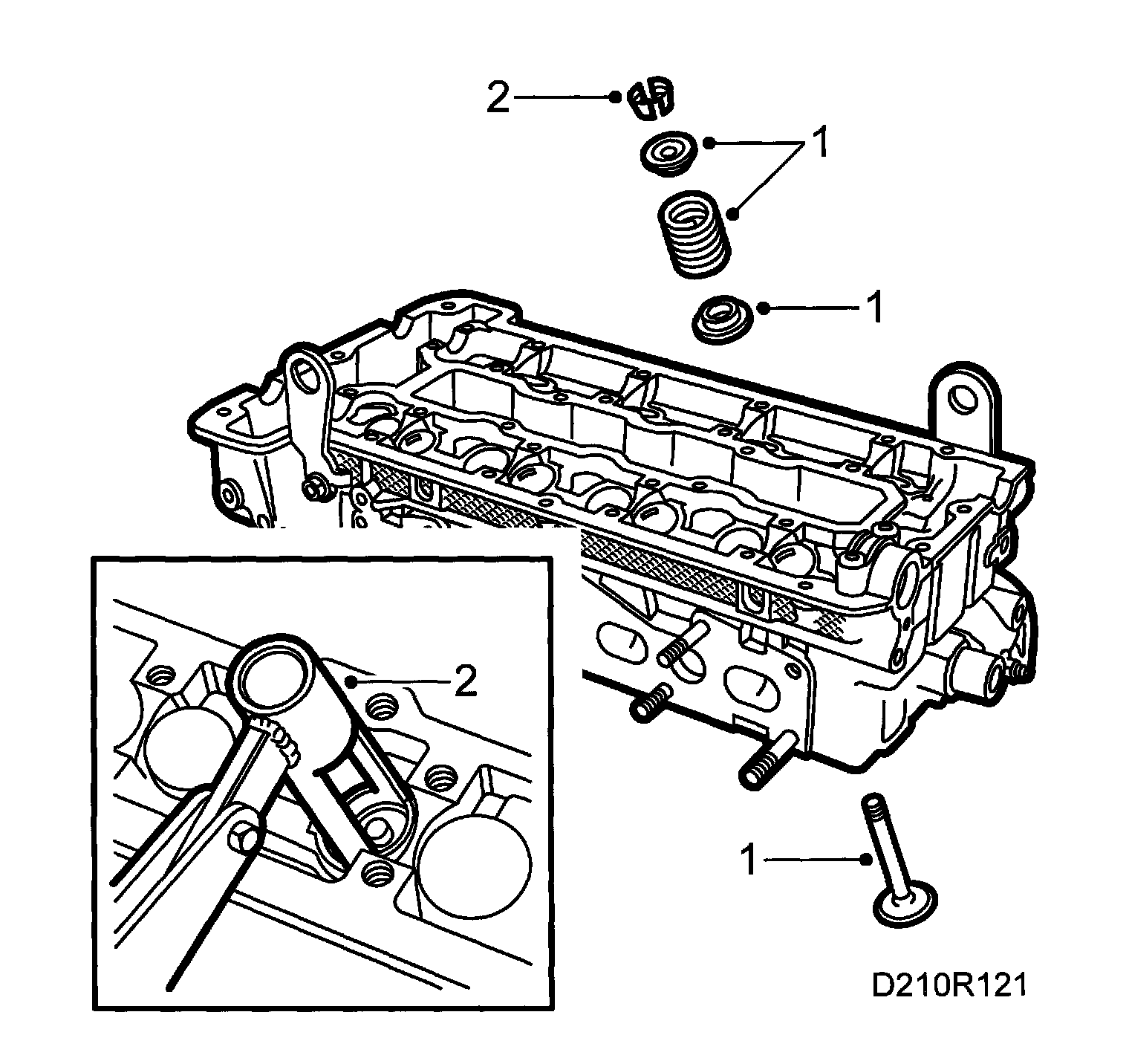 2
1
1
2
1
D210R121