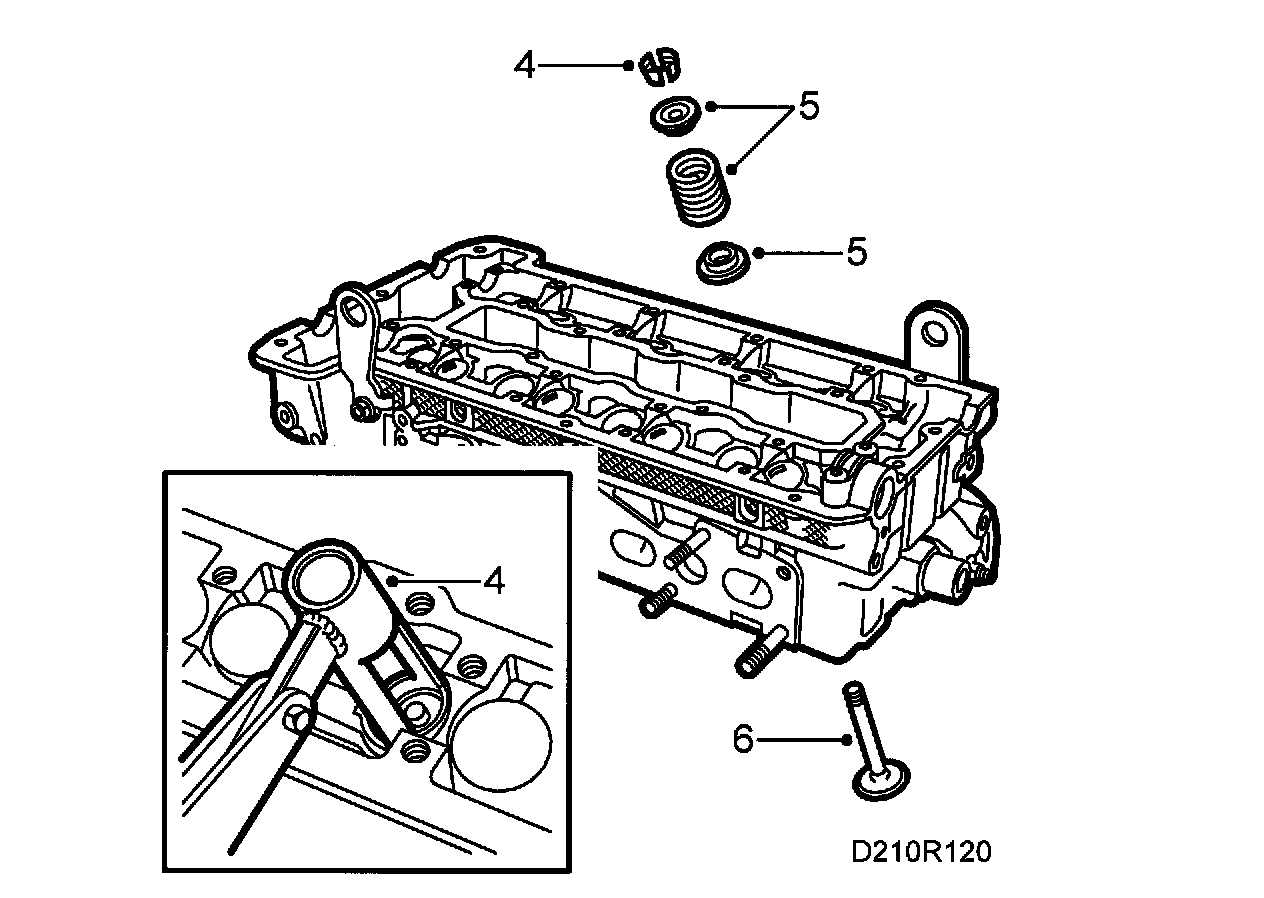 4
5
5
4
6
D210R120