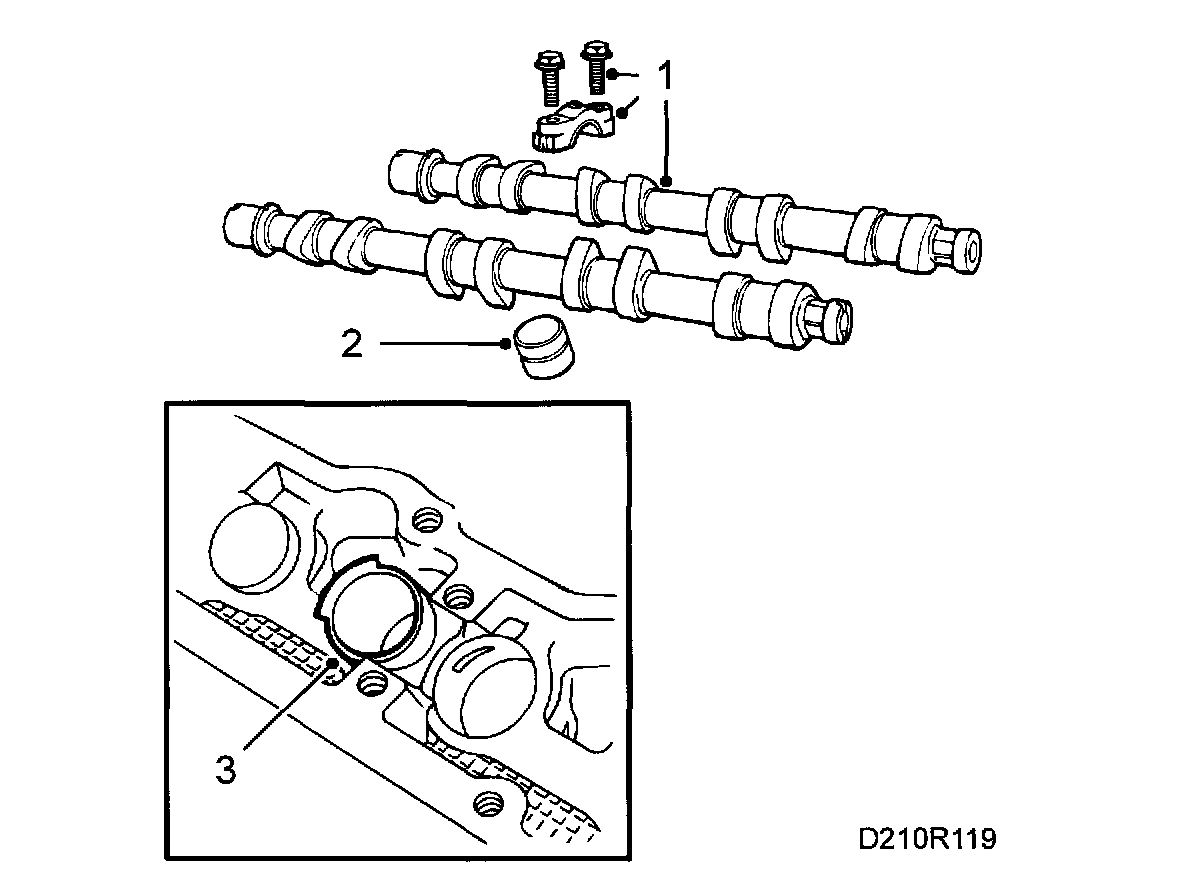 1
2
3
D210R119