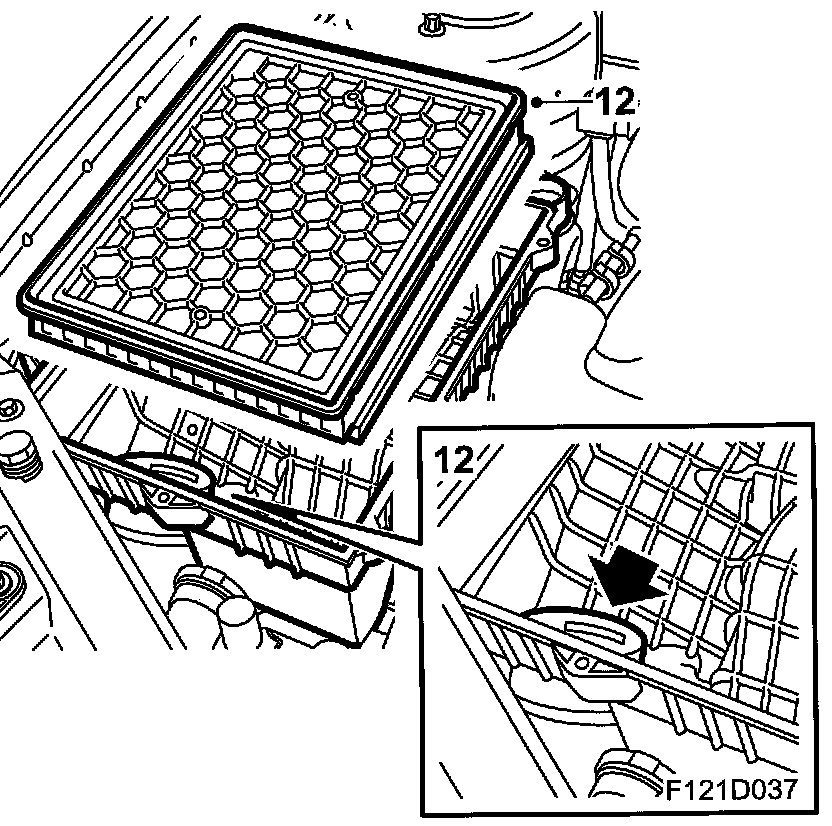 12

12

F121D037