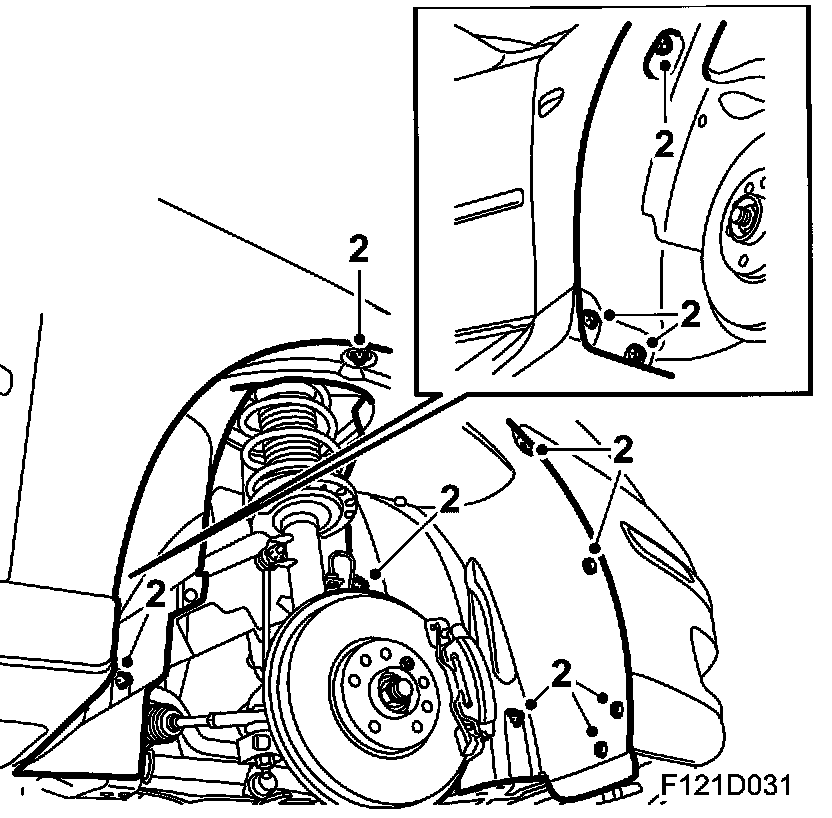 2
2
2
2
2
2
2
F121D031