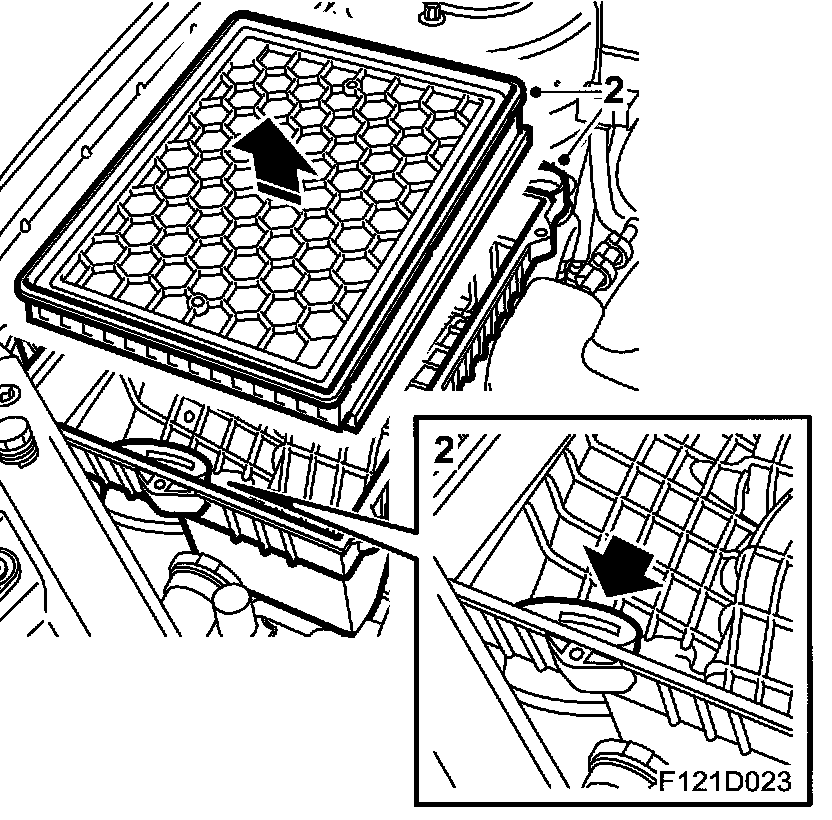 2

2

F121D023