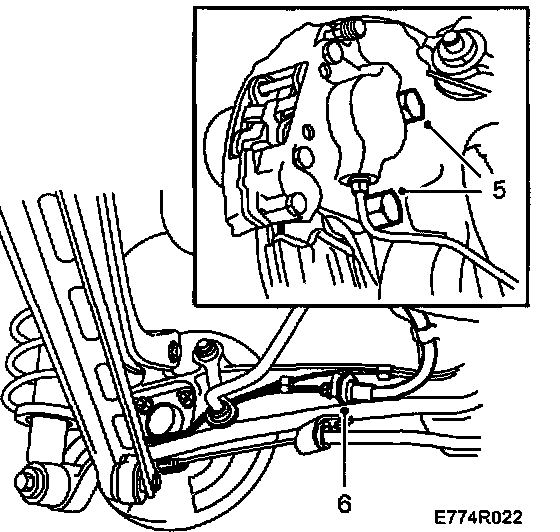 5

6

E774R022