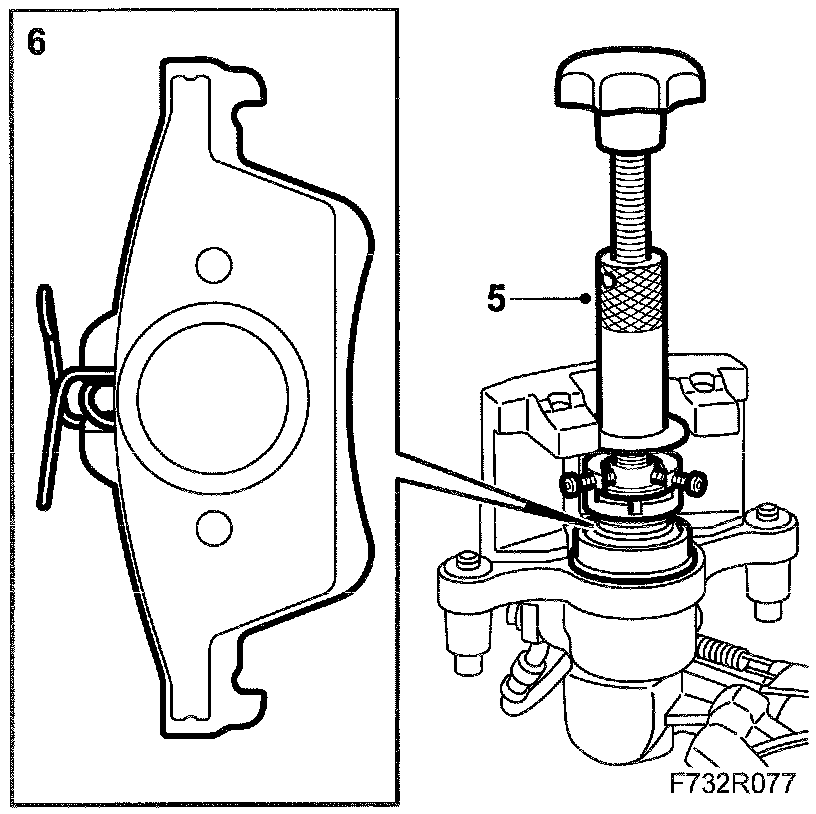 6

5

F732R077