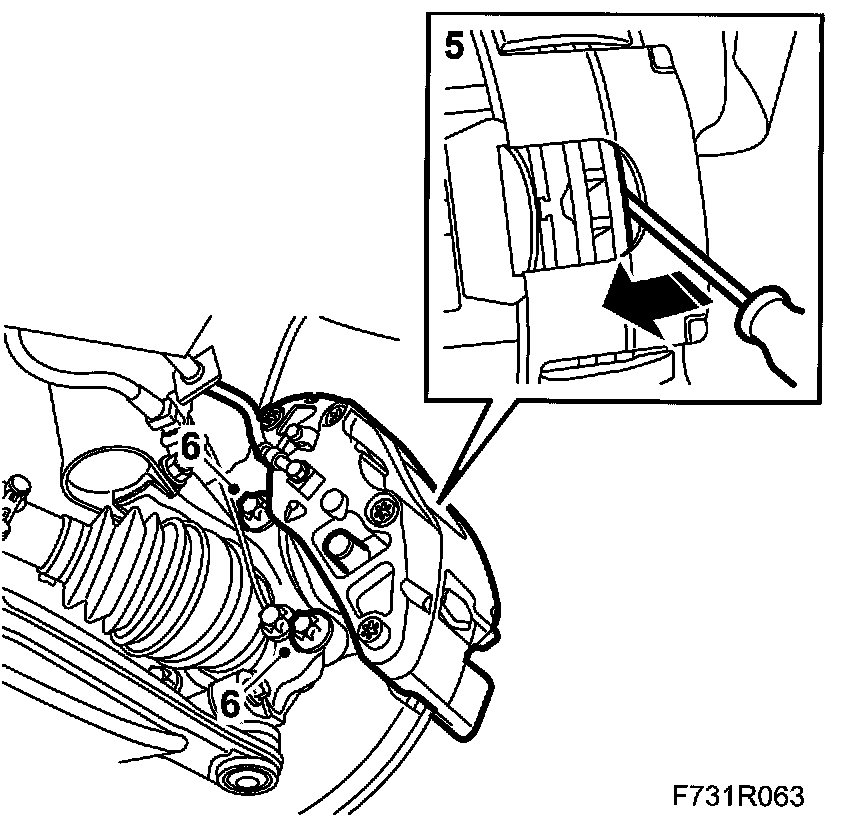 5
6
6
F731R063