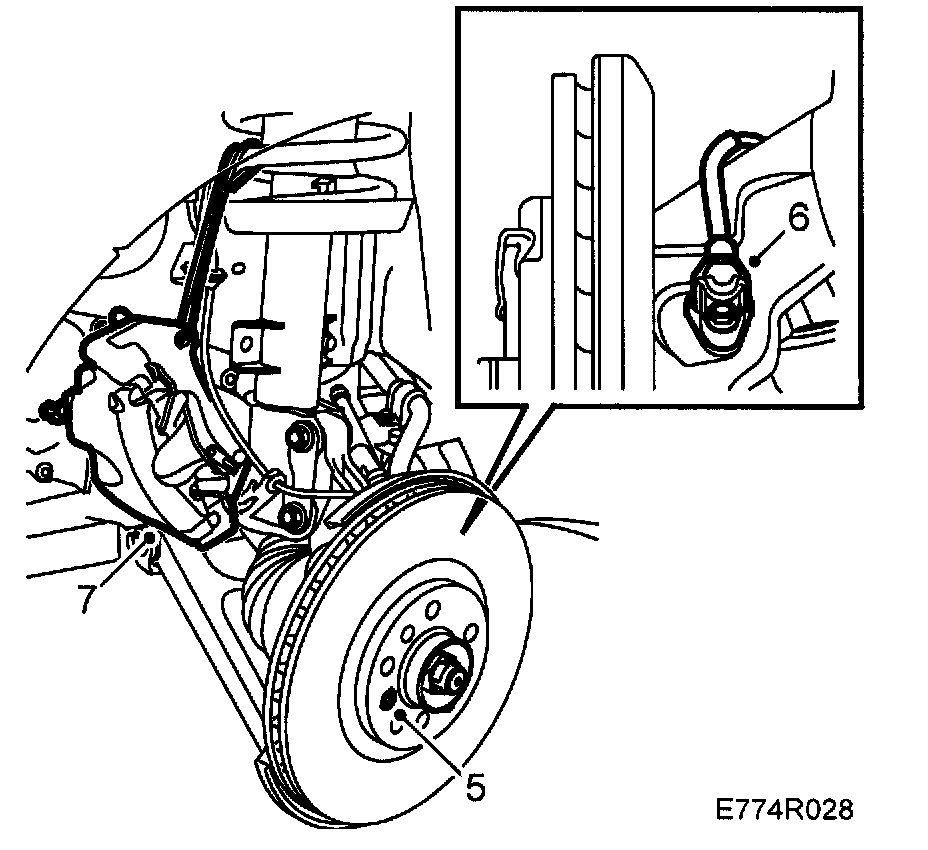 6
7
5
E774R028