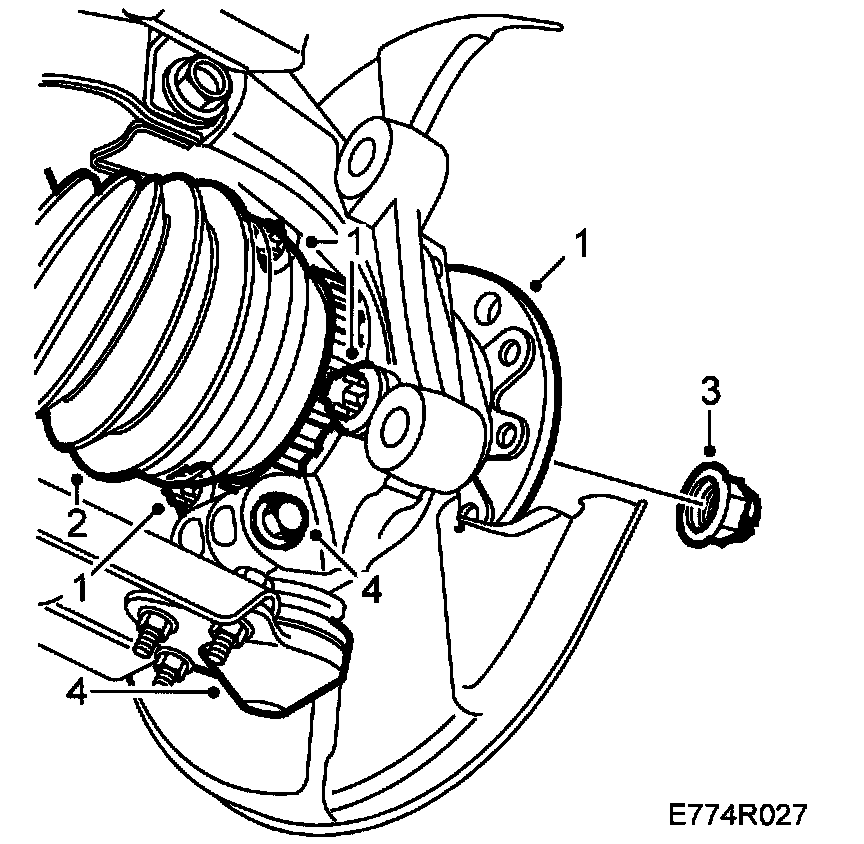 1
1
3
2
1
4
4
E774R027