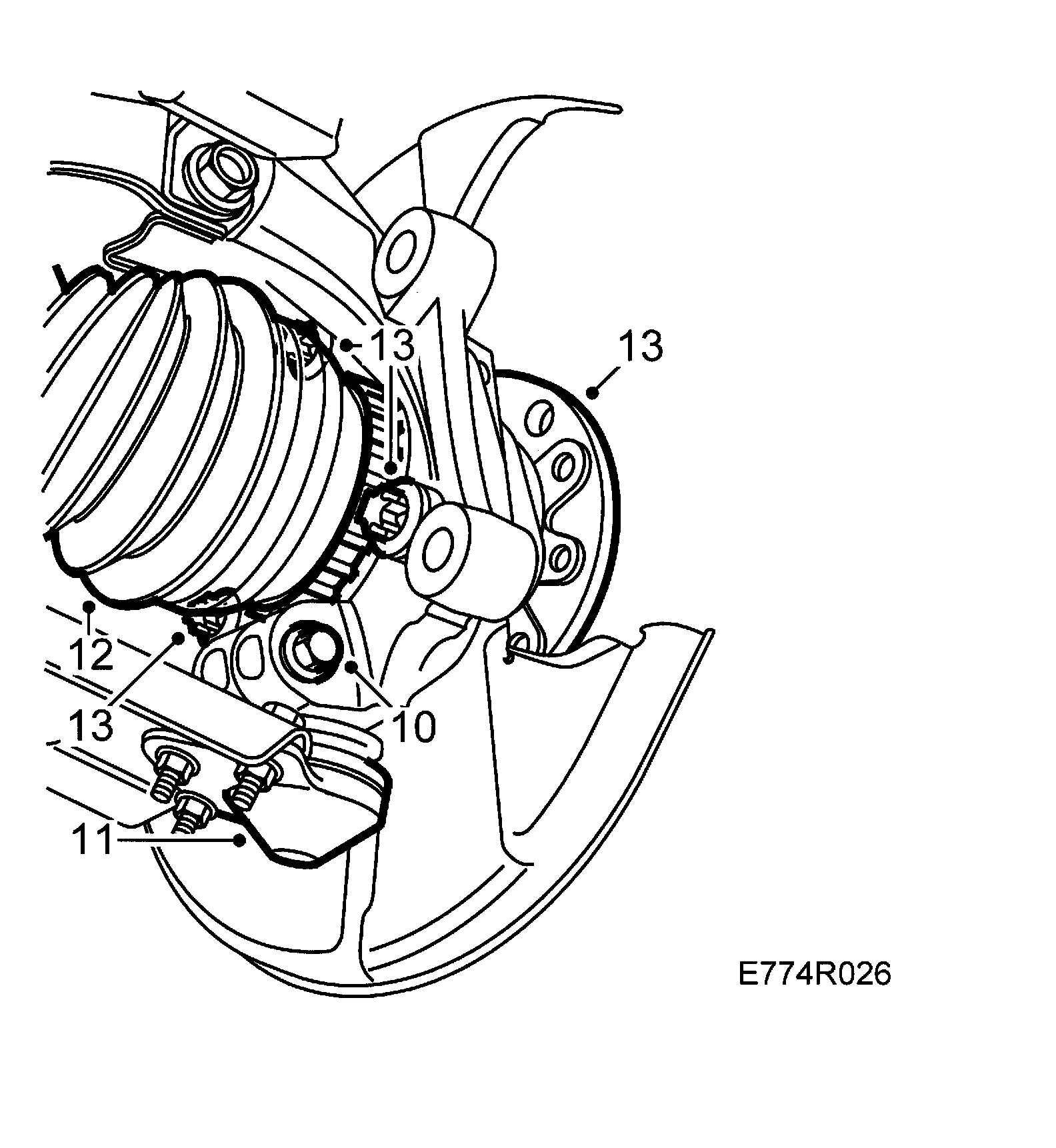 13
13
12
13
10
11
E774R026