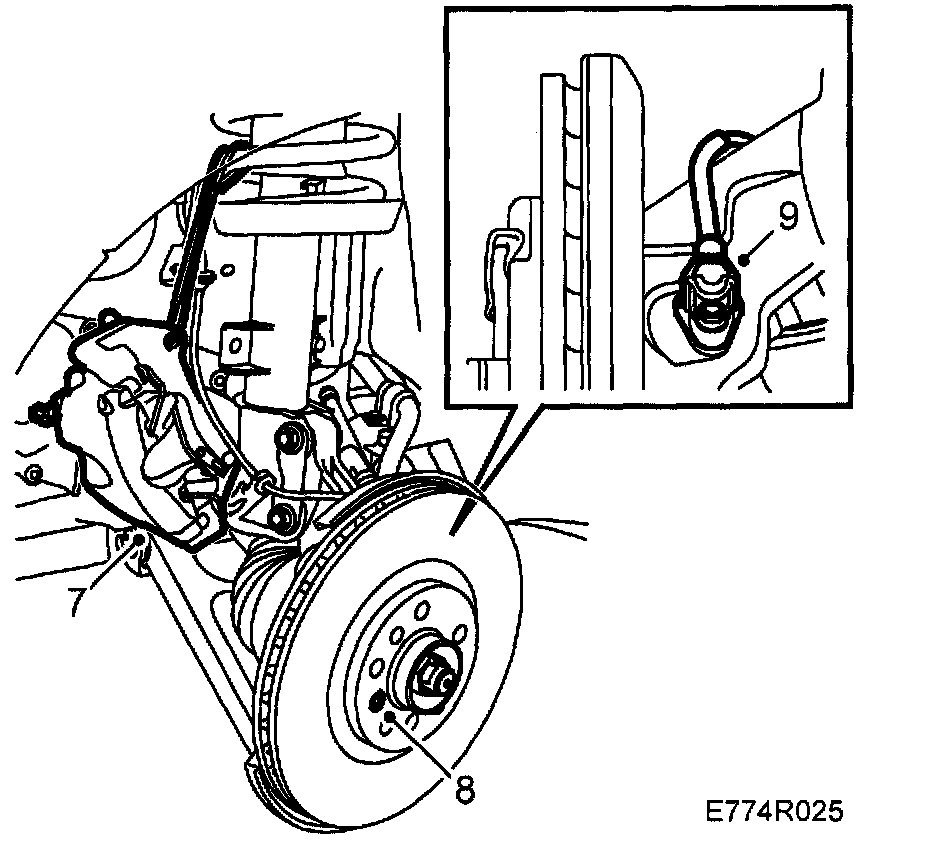 9
7
8
E774R025