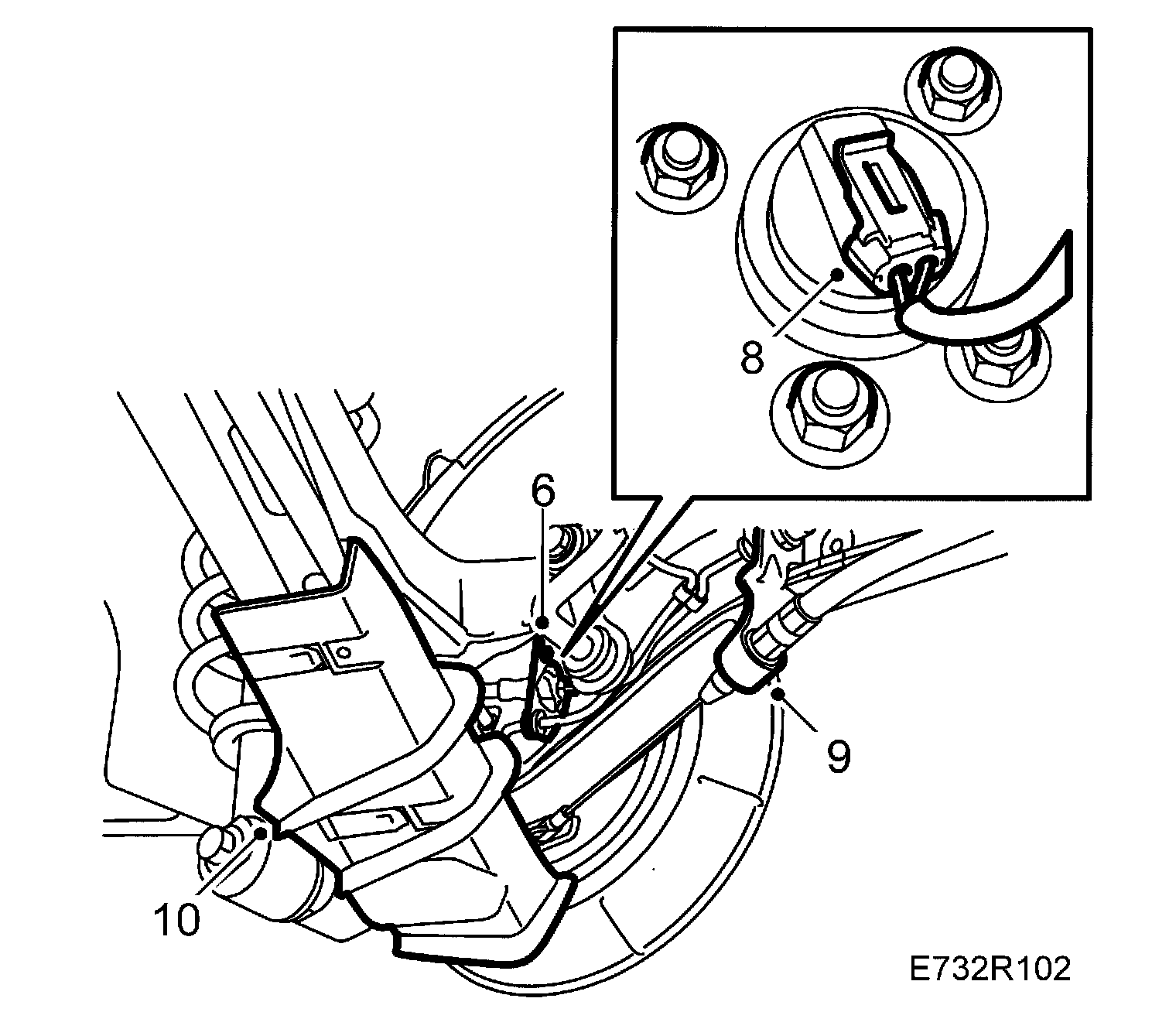 8
6
9
10
E732R102