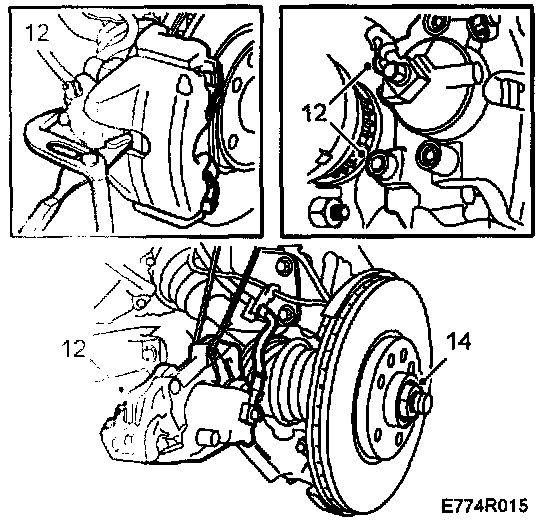 12

12

12

14

E774R015