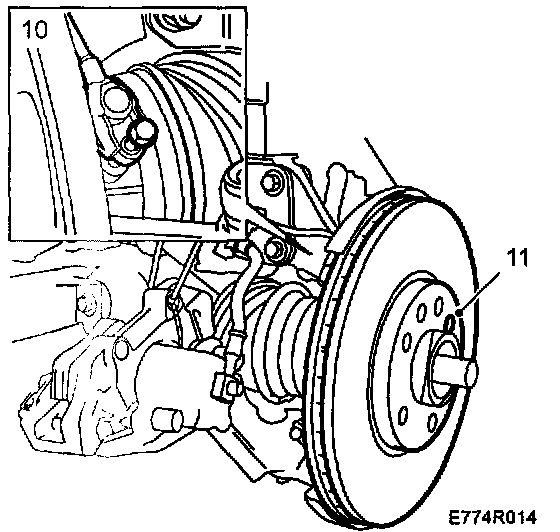 10

11

E774R014