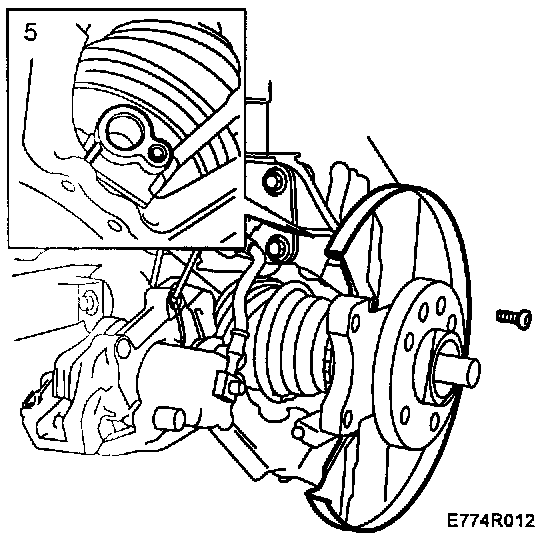 5

E774R012