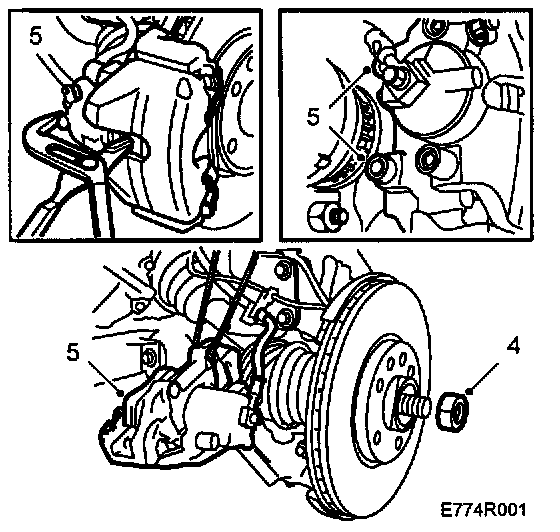 5

5

5

4

E774R001