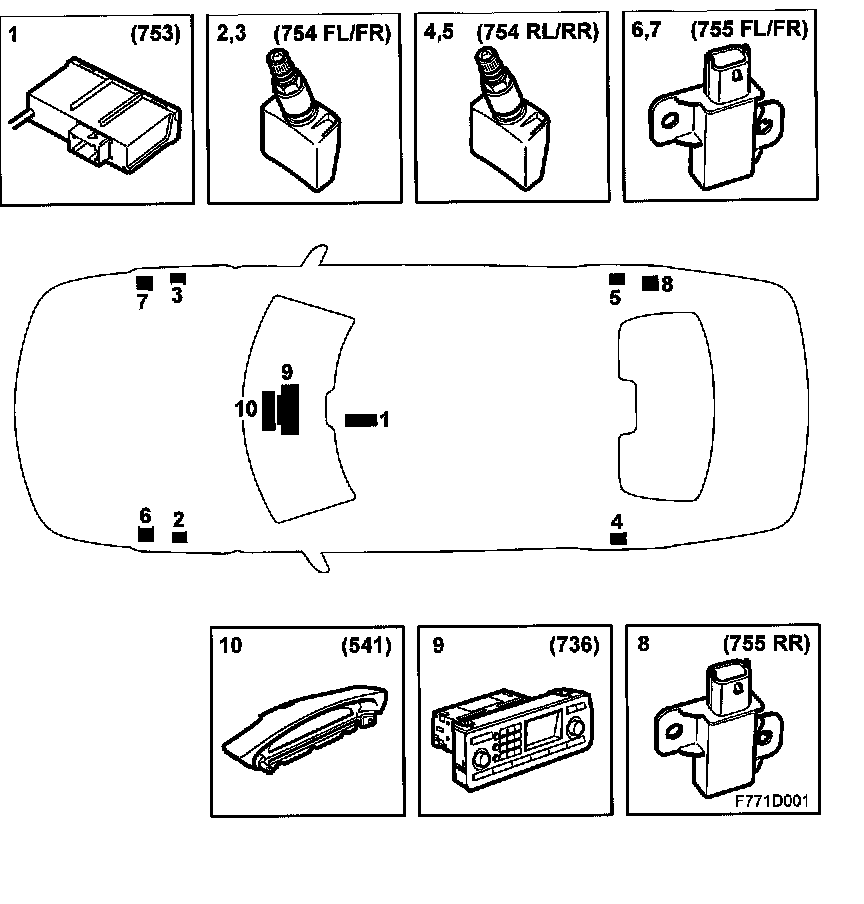 1 (753)

2,3 (754 FL/FR)

4,5 (754 RL/RR)

6,7 (755 FL/FR)

7 3

5 8

9

10

1

6 2

4

10 (541)

9 (736)

8 (755 RR)

F771D001