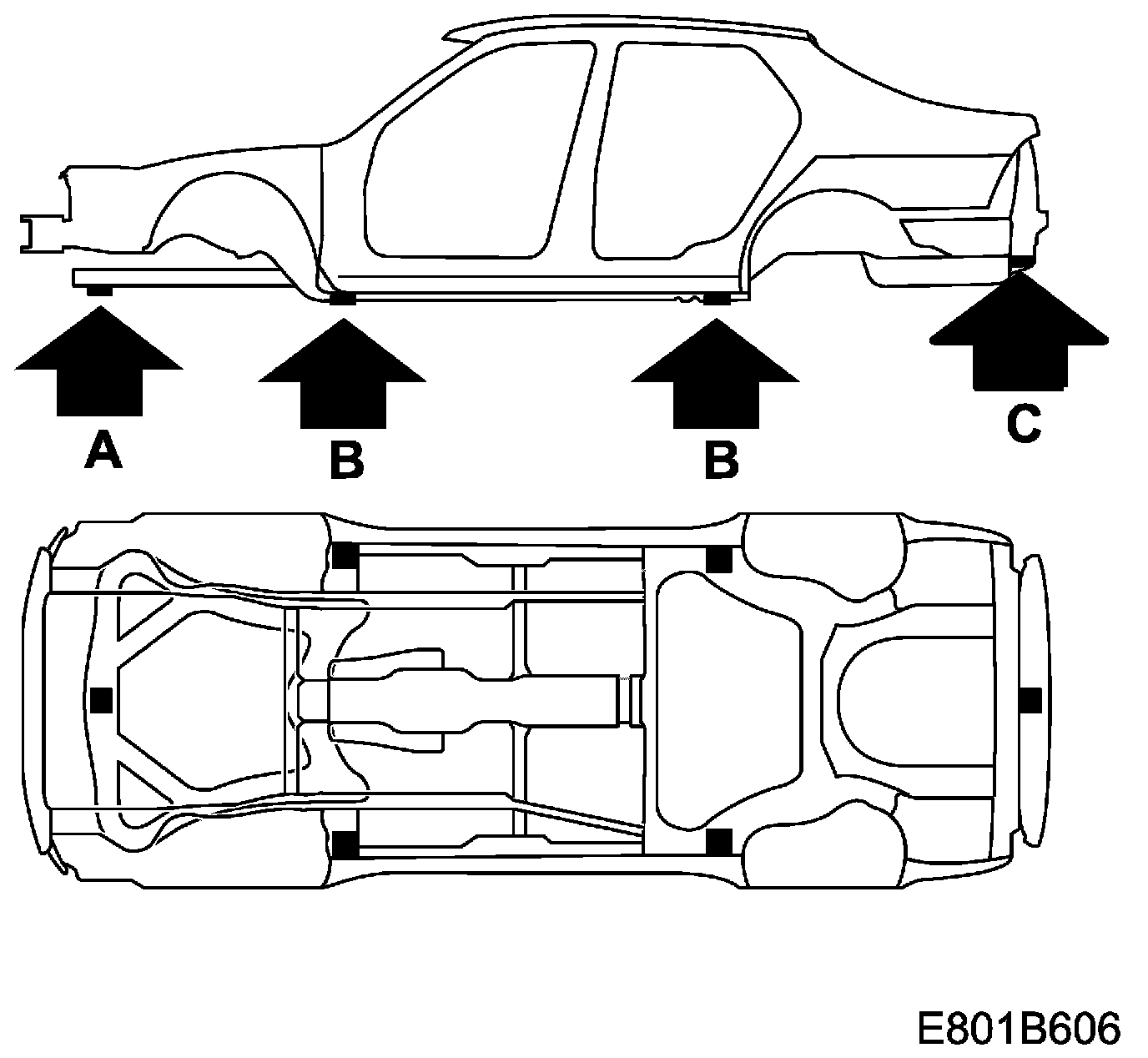 A B B C

E801B606