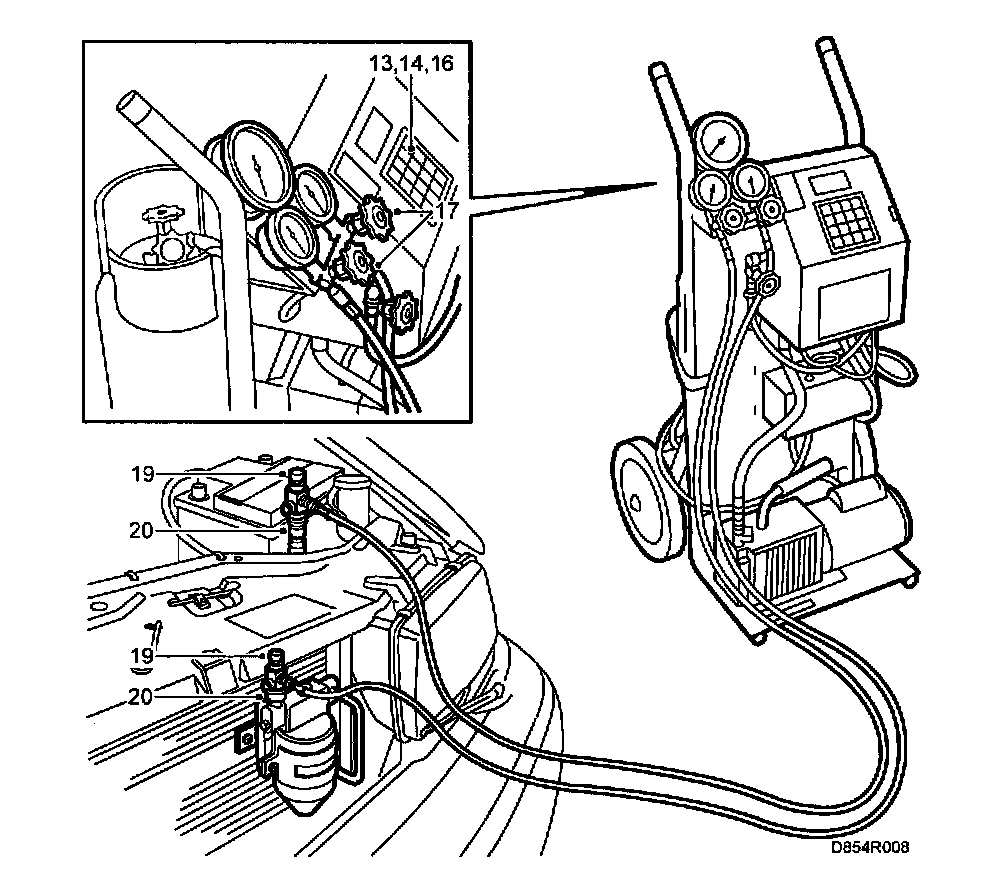 13,14,16
17
19
20
19
20
D854R008