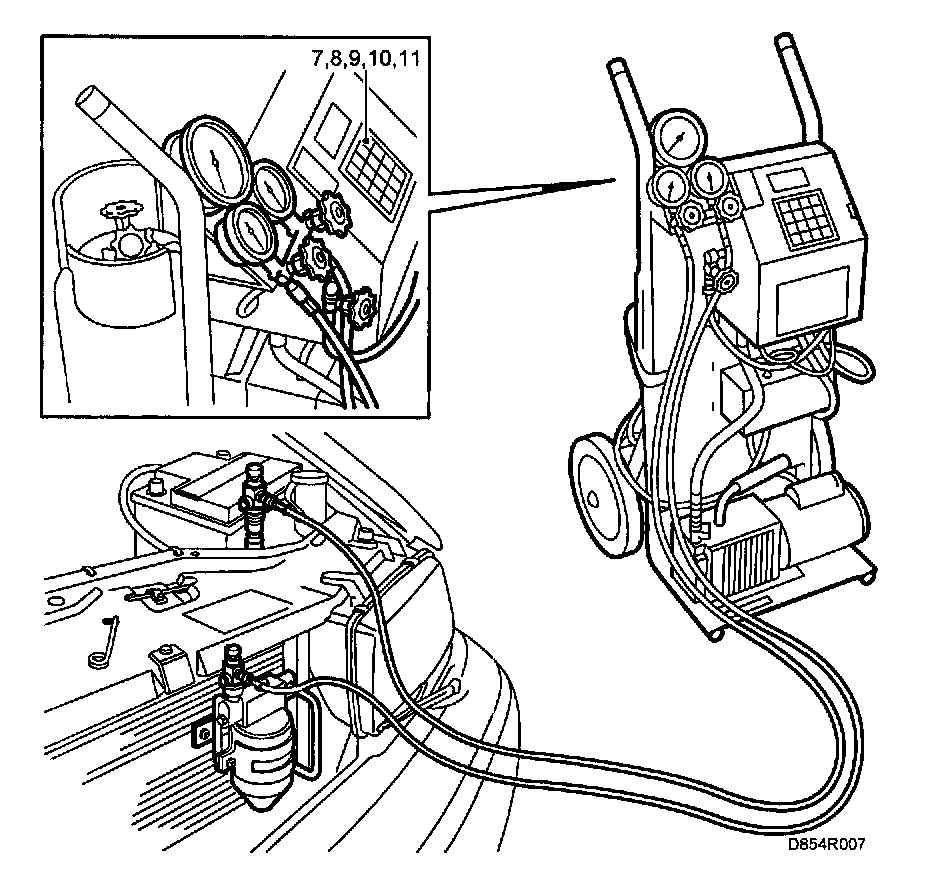 7,8,9,10,11

D854R007