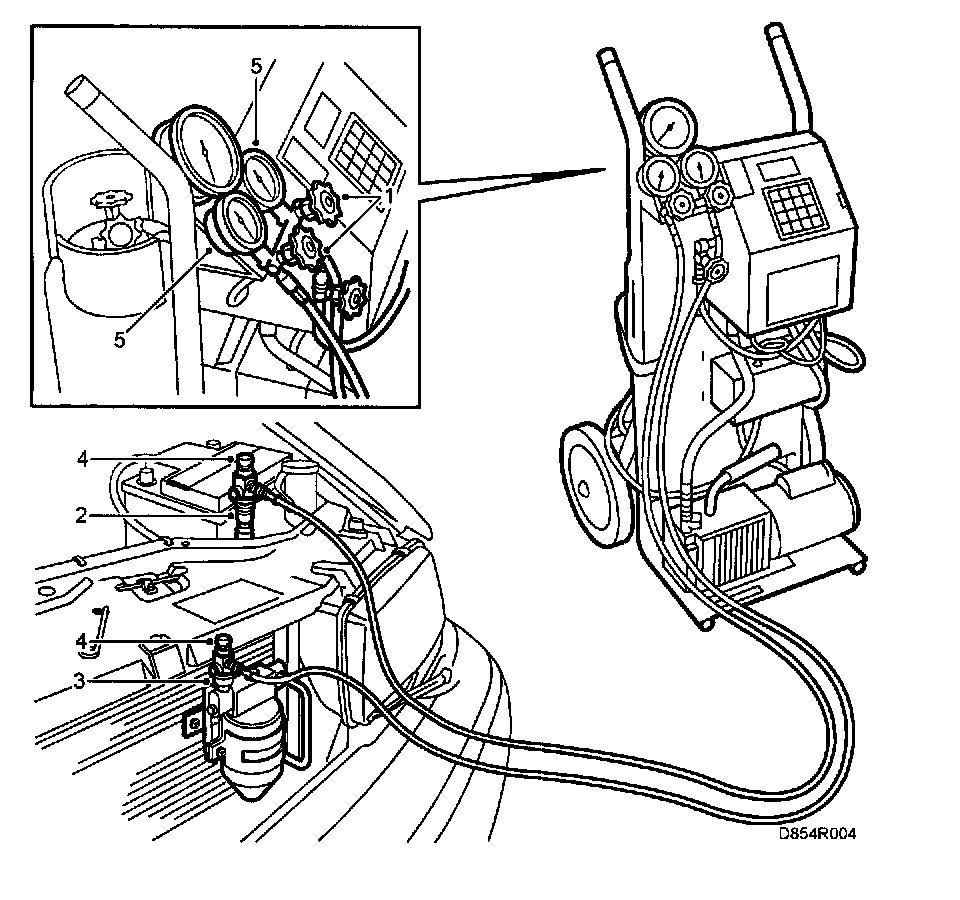 5
1
5
4
2
4
3
D854R004