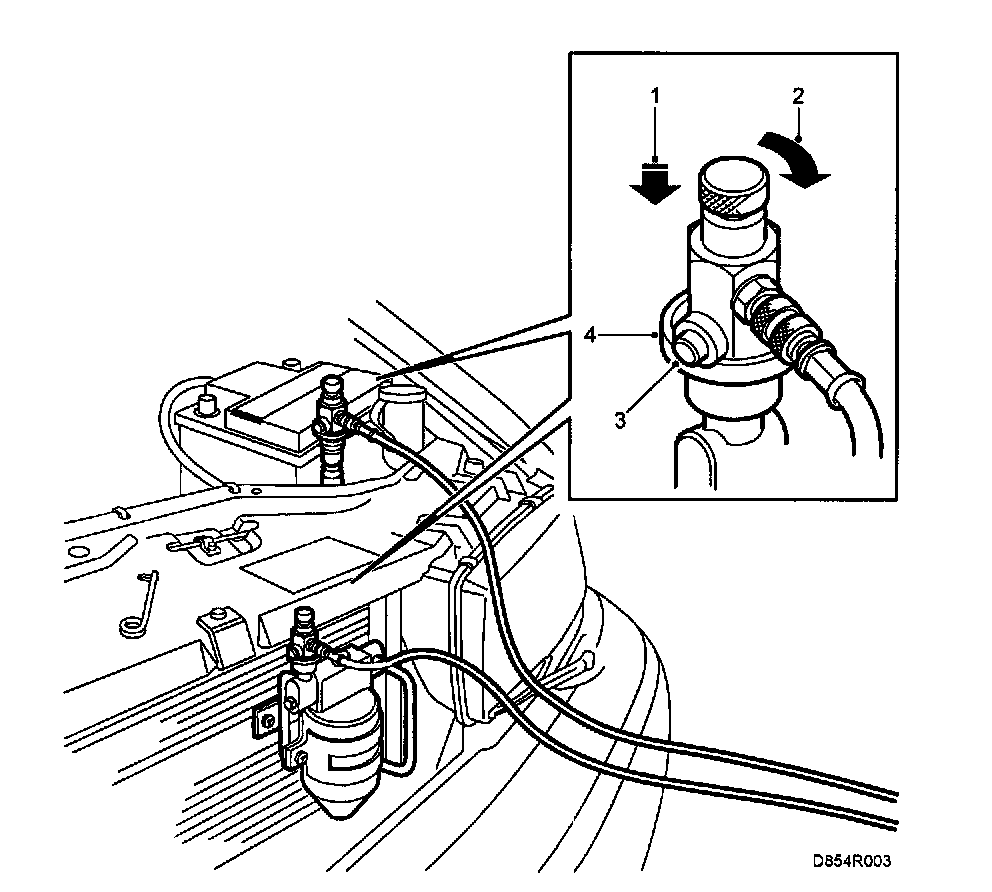 1
2
4
3
D854R003